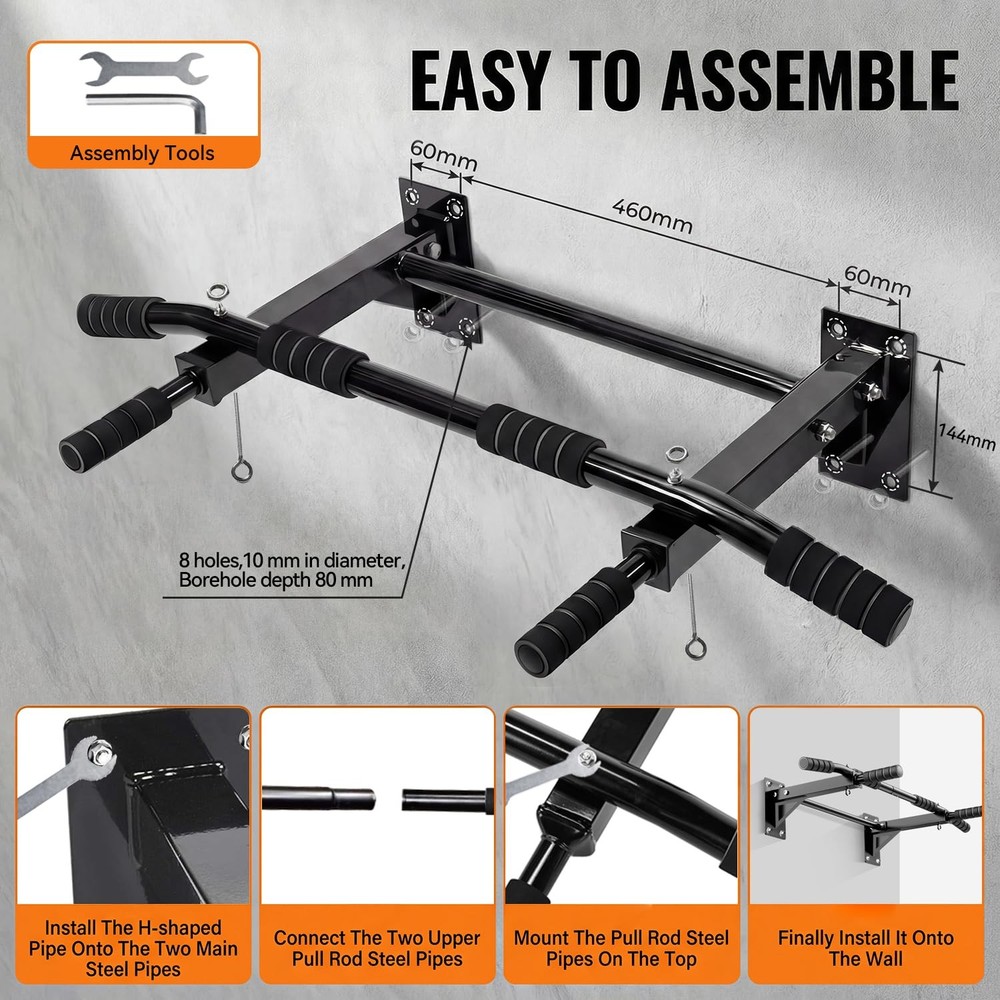 Assembly Tools

EASY TO ASSEMBLE

60mm

460mm

60mm

144mm

8 holes,10 mm in diameter, Borehole depth 80 mm

Install The H-shaped Pipe Onto The Two Main Steel Pipes

Connect The Two Upper Pull Rod Steel Pipes

Mount The Pull Rod Steel Pipes On The Top

Finally Install It Onto The Wall