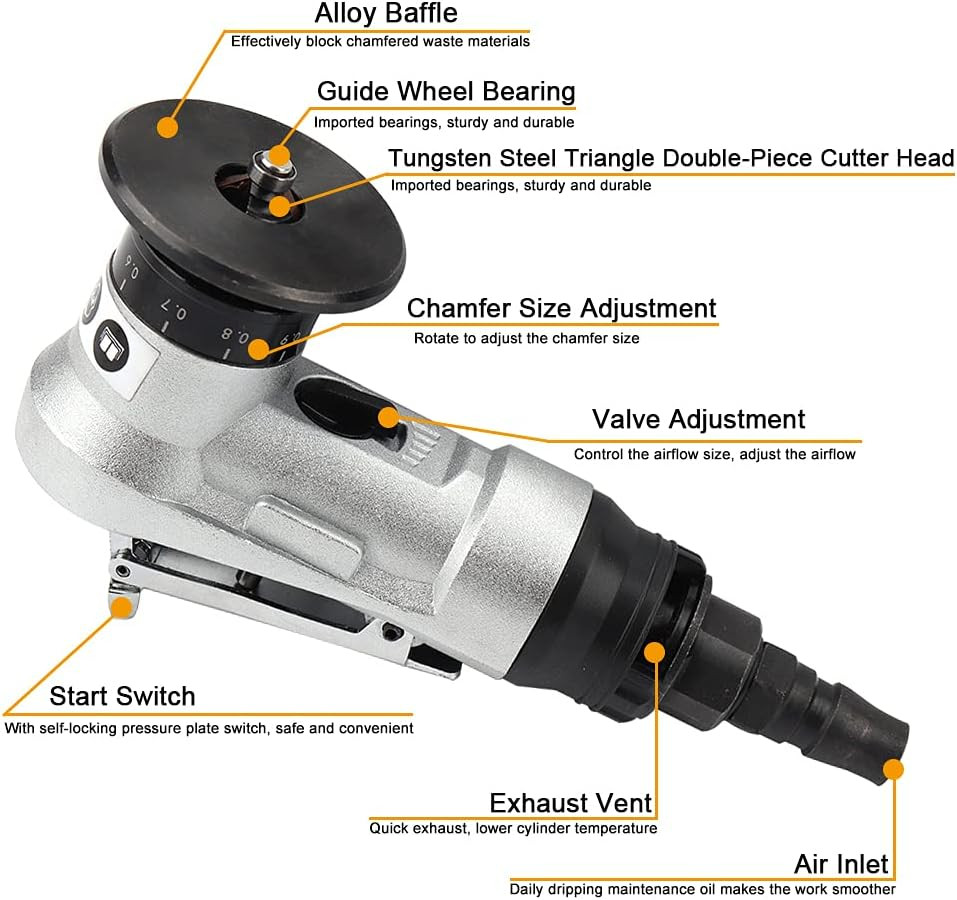 Alloy Baffle
Effectively block chamfered waste materials

Guide Wheel Bearing
Imported bearings, sturdy and durable

Tungsten Steel Triangle Double-Piece Cutter Head
Imported bearings, sturdy and durable

0.6
0.7
0.8
0.9

Chamfer Size Adjustment
Rotate to adjust the chamfer size

Valve Adjustment
Control the airflow size, adjust the airflow

Start Switch
With self-locking pressure plate switch, safe and convenient

Exhaust Vent
Quick exhaust, lower cylinder temperature

Air Inlet
Daily dripping maintenance oil makes the work smoother