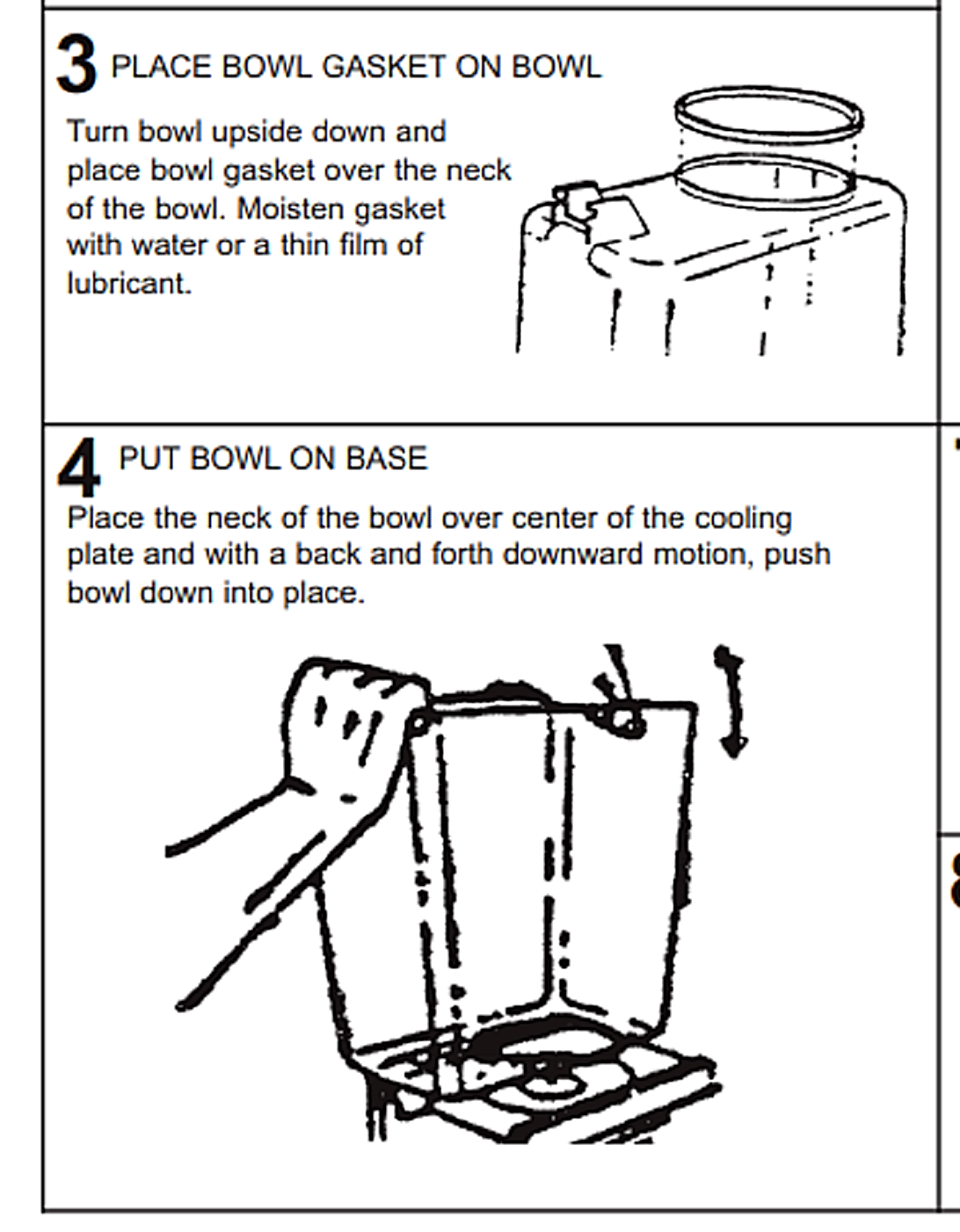 3 PLACE BOWL GASKET ON BOWL

Turn bowl upside down and place bowl gasket over the neck of the bowl. Moisten gasket with water or a thin film of lubricant.

4 PUT BOWL ON BASE

Place the neck of the bowl over center of the cooling plate and with a back and forth downward motion, push bowl down into place.