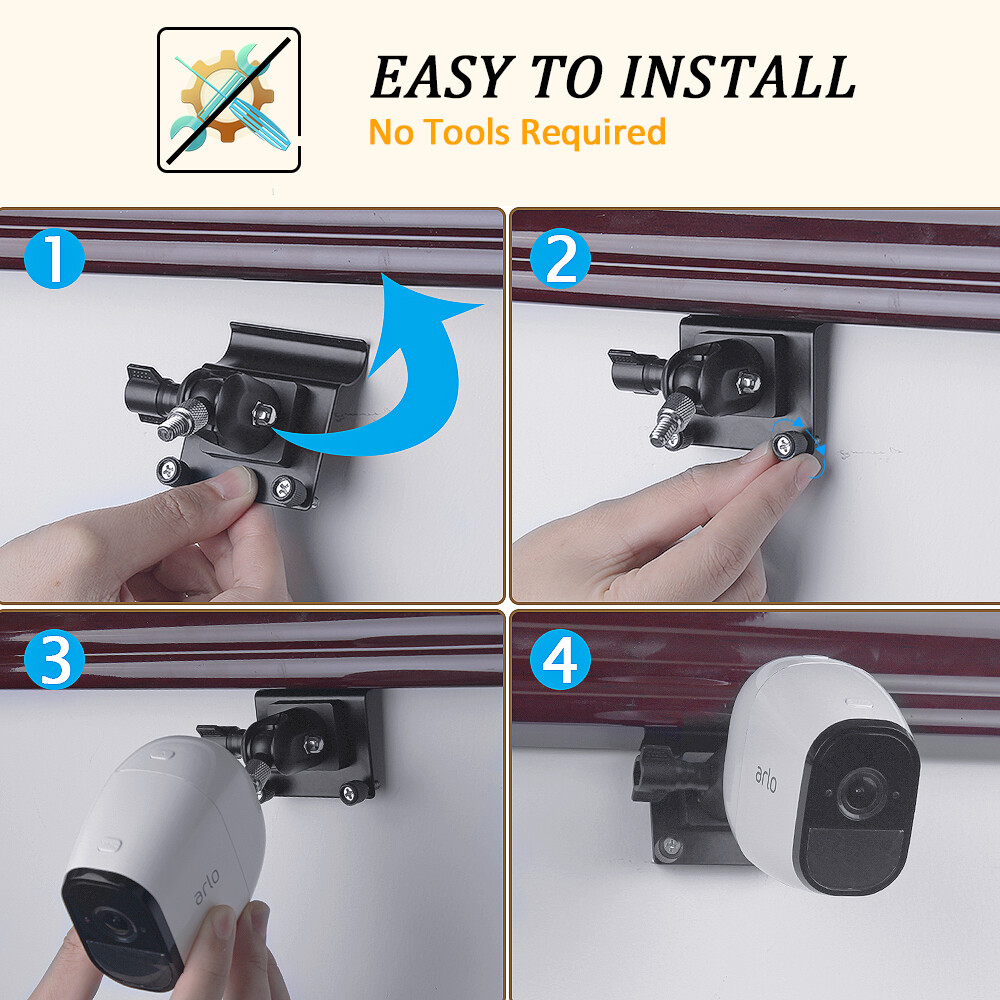 EASY TO INSTALL
No Tools Required

1

2

3

arlo

4

arlo