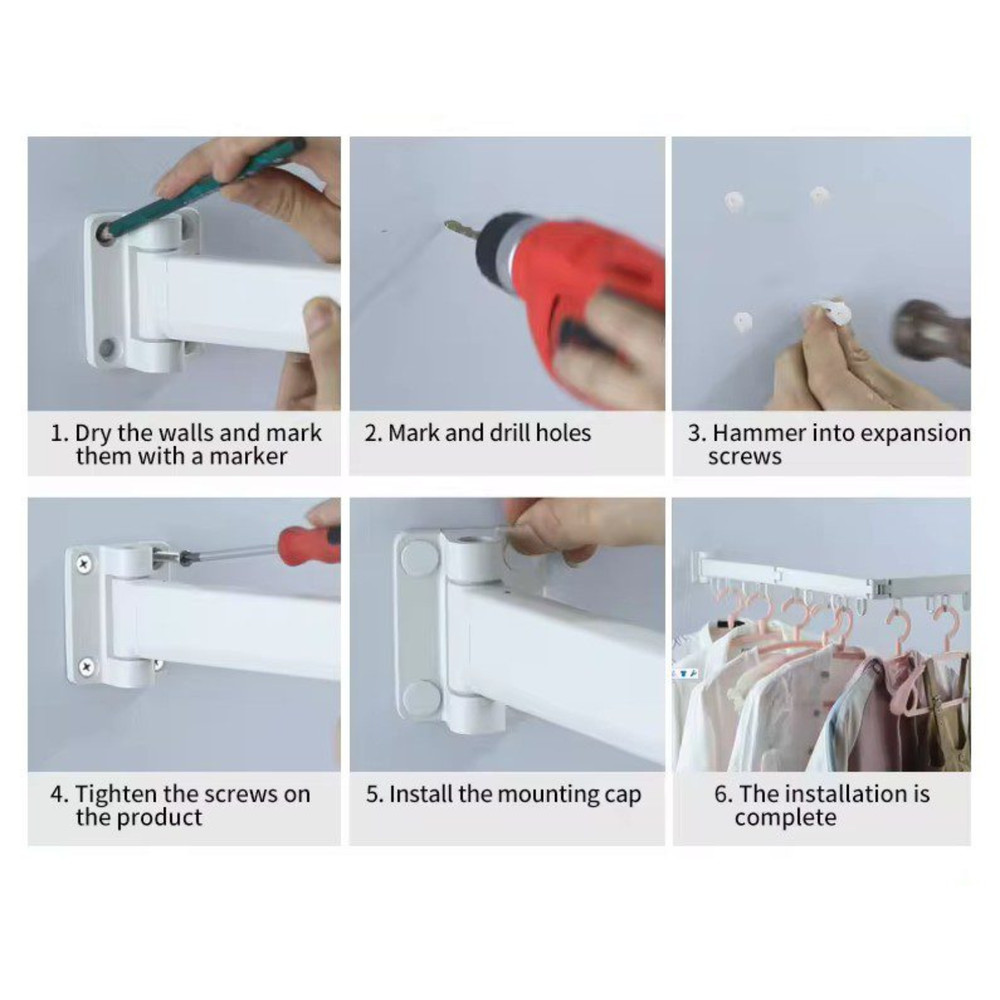 1. Dry the walls and mark them with a marker

2. Mark and drill holes

3. Hammer into expansion screws

4. Tighten the screws on the product

5. Install the mounting cap

6. The installation is complete