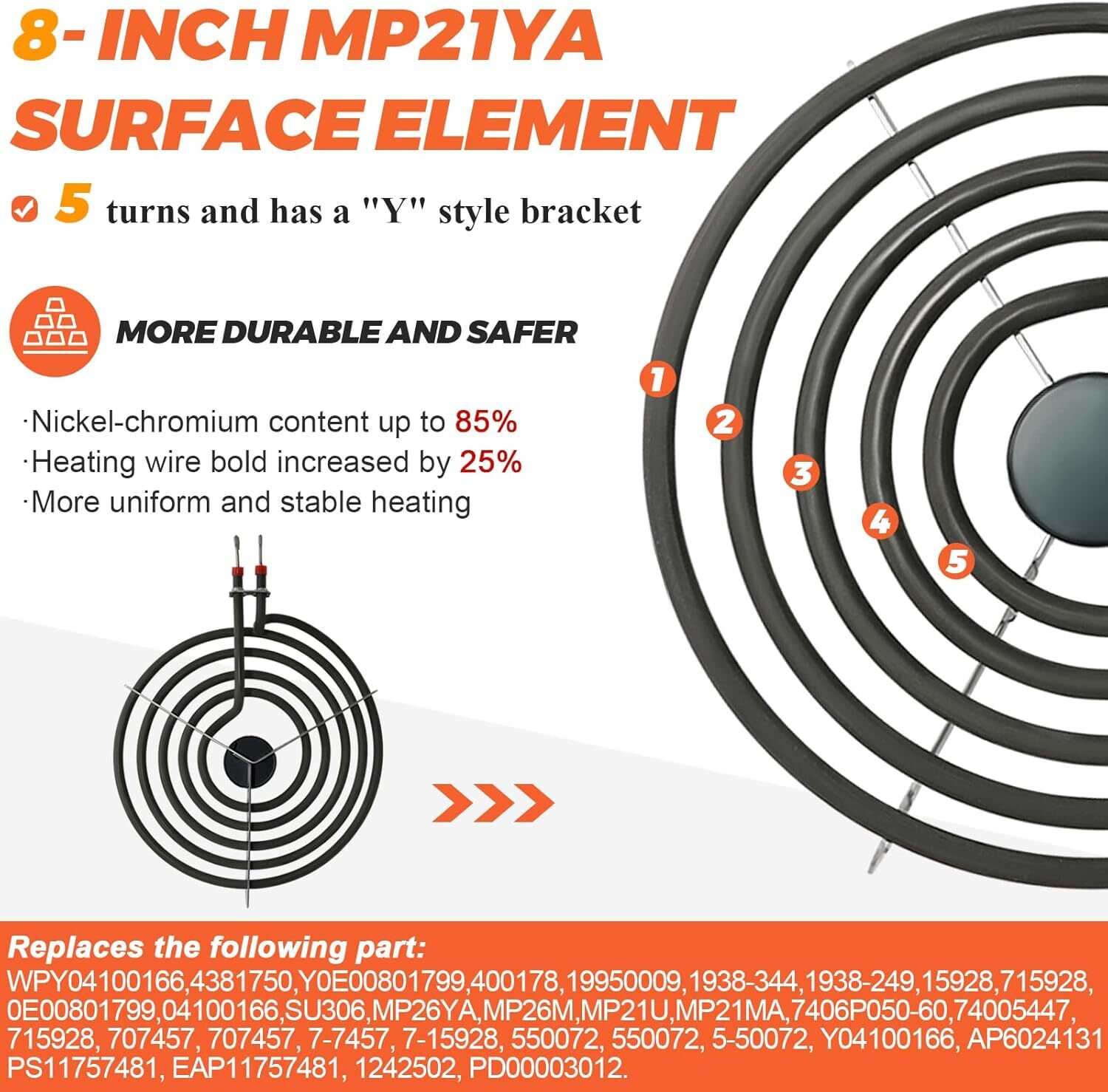 8- INCH MP21YA SURFACE ELEMENT

5 turns and has a "Y" style bracket

MORE DURABLE AND SAFER

·Nickel-chromium content up to 85%
·Heating wire bold increased by 25%
·More uniform and stable heating

1
2
3
4
5

Replaces the following part:
WPY04100166,4381750,Y0E00801799,400178,19950009,1938-344,1938-249,15928,715928, 0E00801799,04100166,SU306,MP26YA,MP26M,MP21U,MP21MA,7406P050-60,74005447, 715928, 707457, 707457, 7-7457, 7-15928, 550072, 550072, 5-50072, Y04100166, AP6024131 PS11757481, EAP11757481, 1242502, PD00003012.