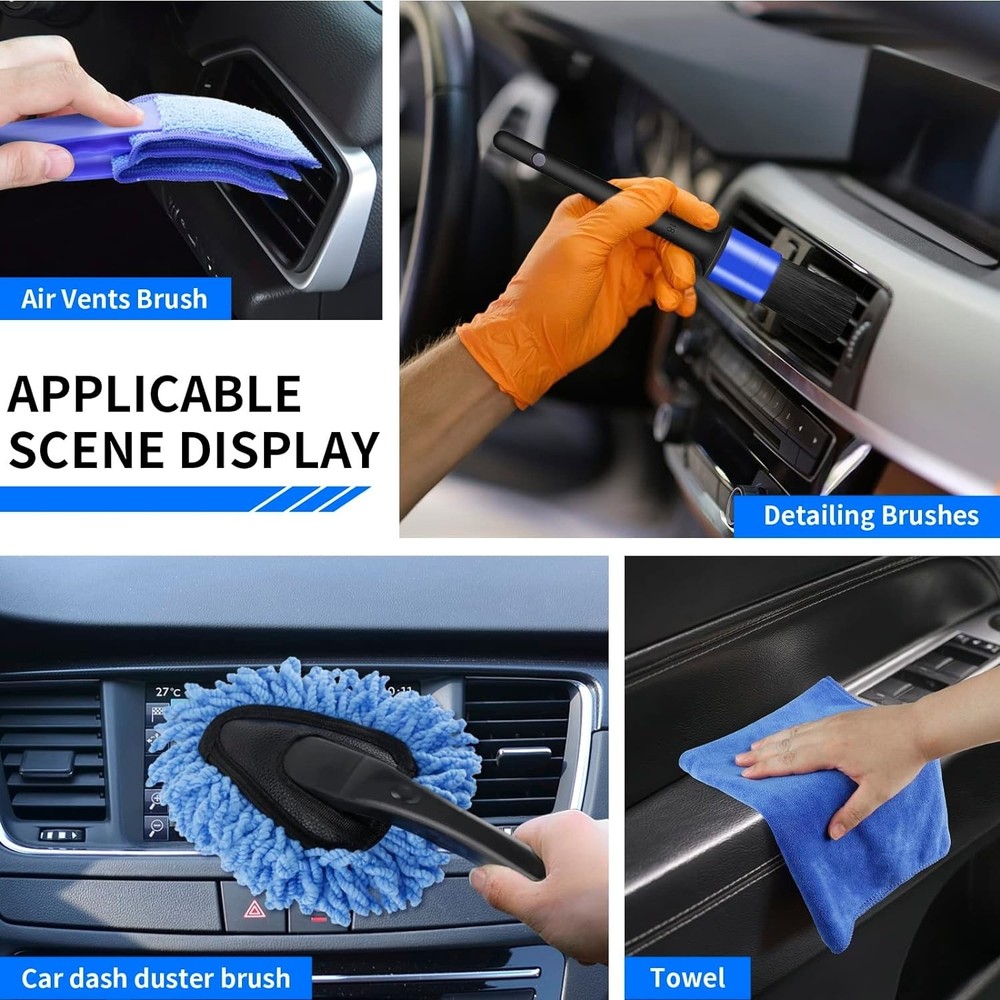 Air Vents Brush

APPLICABLE SCENE DISPLAY

Detailing Brushes

27°C

Car dash duster brush

Towel