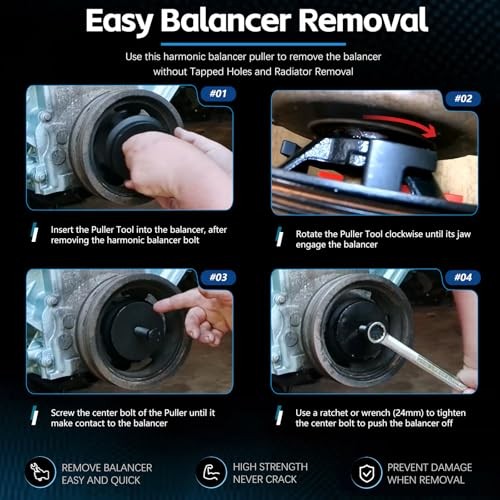 Easy Balancer Removal

Use this harmonic balancer puller to remove the balancer without Tapped Holes and Radiator Removal

#01

Insert the Puller Tool into the balancer, after removing the harmonic balancer bolt

#02

Rotate the Puller Tool clockwise until its jaw engage the balancer

#03

Screw the center bolt of the Puller until it make contact to the balancer

#04

Use a ratchet or wrench (24mm) to tighten the center bolt to push the balancer off

REMOVE BALANCER EASY AND QUICK

HIGH STRENGTH NEVER CRACK

PREVENT DAMAGE WHEN REMOVAL