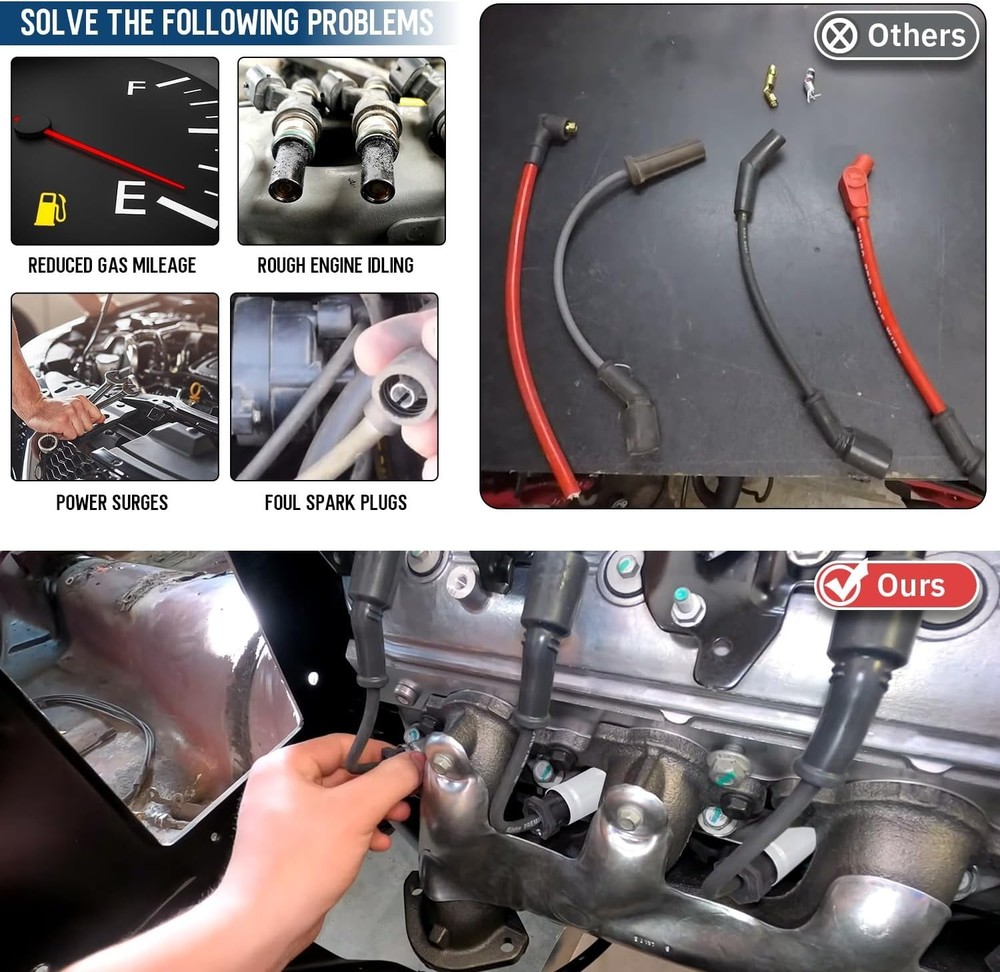 SOLVE THE FOLLOWING PROBLEMS

F
E

REDUCED GAS MILEAGE

ROUGH ENGINE IDLING

POWER SURGES

FOUL SPARK PLUGS

Others

Ours