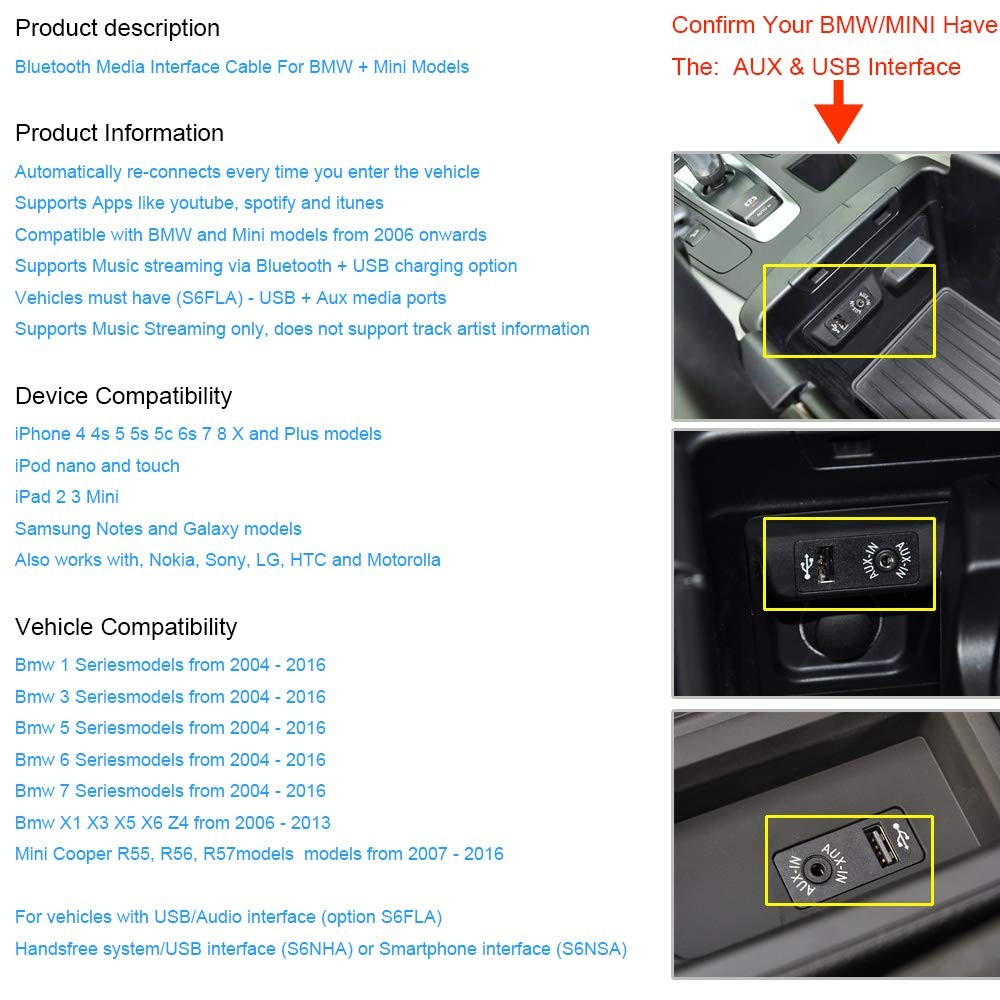 Product description

Bluetooth Media Interface Cable For BMW + Mini Models

Product Information

Automatically re-connects every time you enter the vehicle
Supports Apps like youtube, spotify and itunes
Compatible with BMW and Mini models from 2006 onwards
Supports Music streaming via Bluetooth + USB charging option
Vehicles must have (S6FLA) - USB + Aux media ports
Supports Music Streaming only, does not support track artist information

Device Compatibility

iPhone 4 4s 5 5s 5c 6s 7 8 X and Plus models
iPod nano and touch
iPad 2 3 Mini
Samsung Notes and Galaxy models
Also works with, Nokia, Sony, LG, HTC and Motorolla

Vehicle Compatibility

Bmw 1 Seriesmodels from 2004 - 2016
Bmw 3 Seriesmodels from 2004 - 2016
Bmw 5 Seriesmodels from 2004 - 2016
Bmw 6 Seriesmodels from 2004 - 2016
Bmw 7 Seriesmodels from 2004 - 2016
Bmw X1 X3 X5 X6 Z4 from 2006 - 2013
Mini Cooper R55, R56, R57models models from 2007 - 2016

For vehicles with USB/Audio interface (option S6FLA)
Handsfree system/USB interface (S6NHA) or Smartphone interface (S6NSA)

Confirm Your BMW/MINI Have
The: AUX & USB Interface

AUX-IN
AUX-IN
AUX-IN
AUX-IN