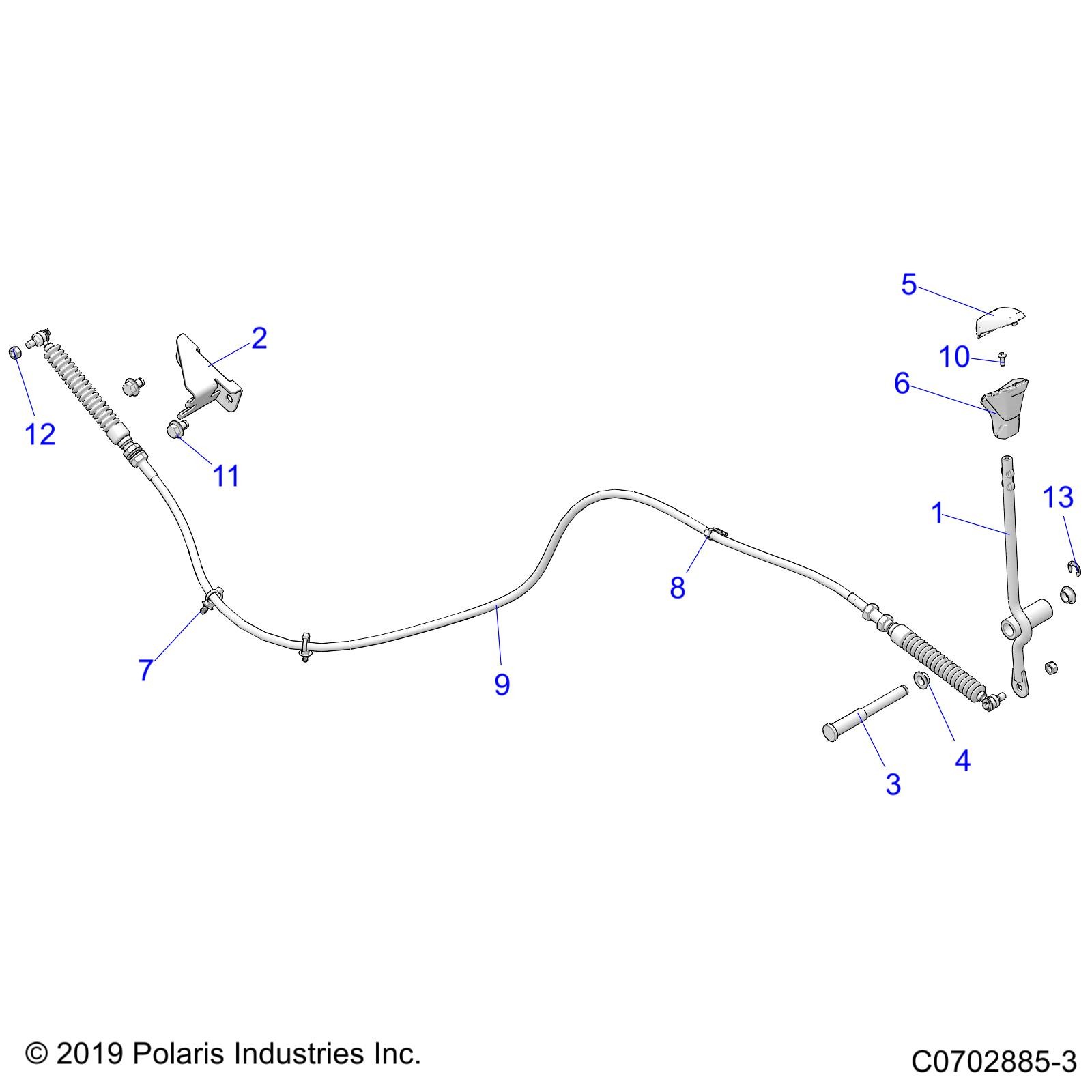 5
2
10
6
12
11
13
1
8
7
9
4
3
© 2019 Polaris Industries Inc.
C0702885-3