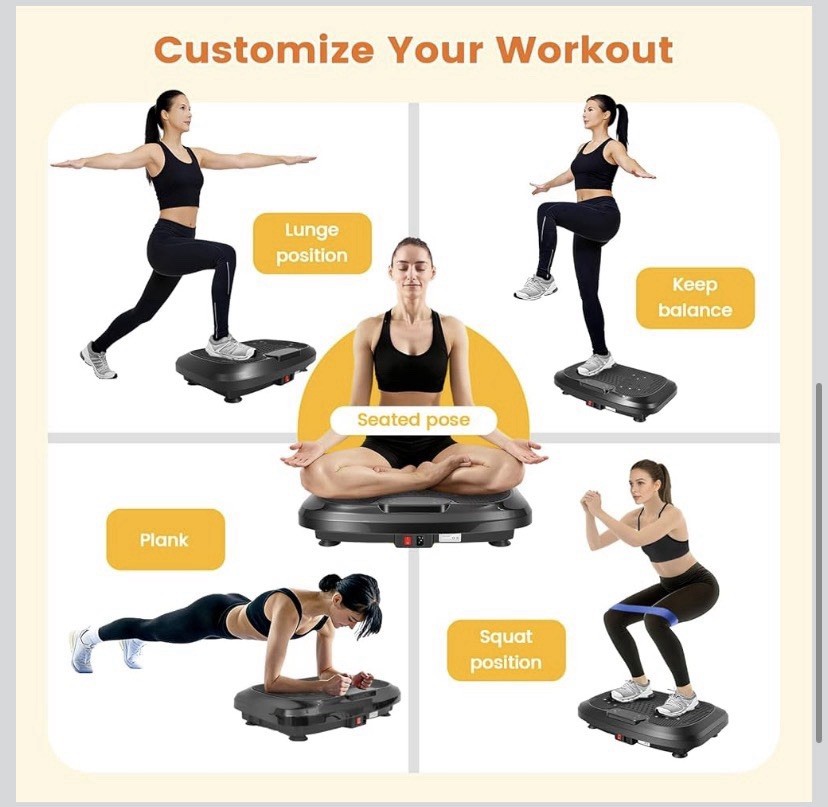 Customize Your Workout

Lunge position

Keep balance

Seated pose

Plank

Squat position