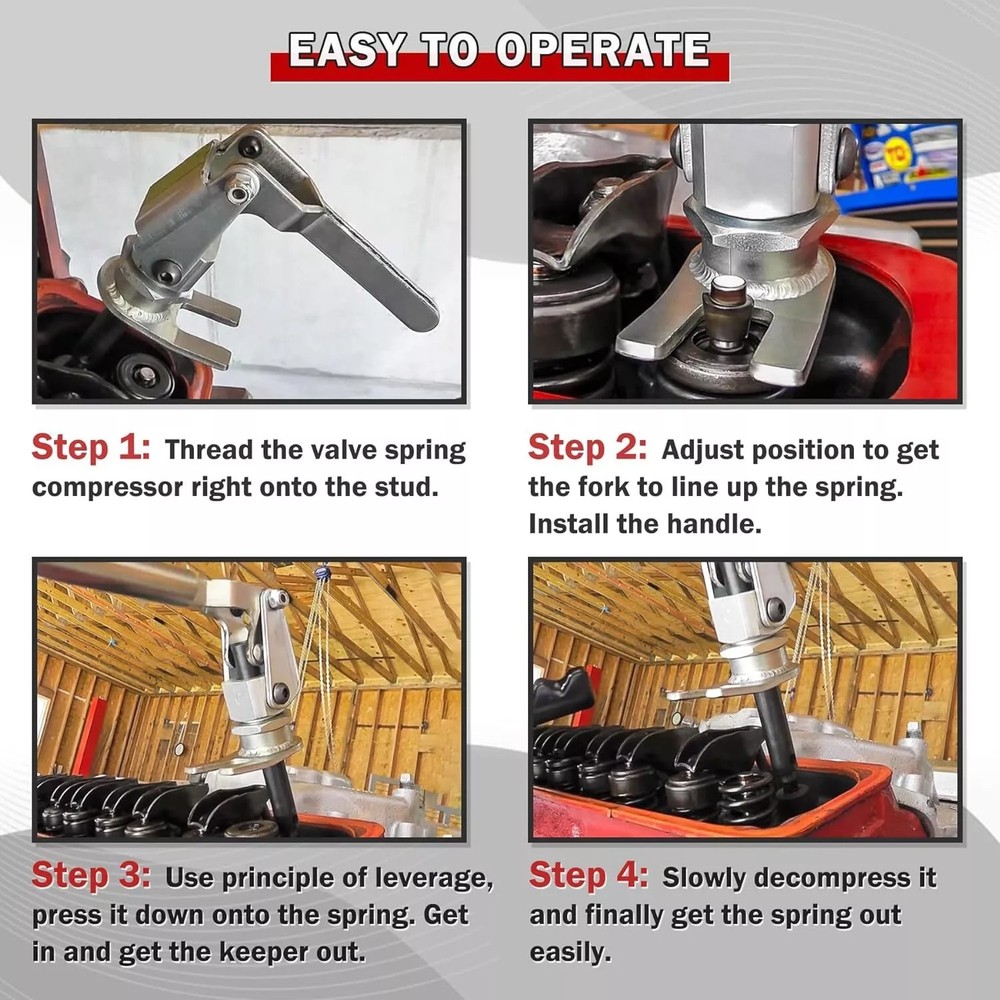 EASY TO OPERATE

Step 1: Thread the valve spring compressor right onto the stud.

Step 2: Adjust position to get the fork to line up the spring. Install the handle.

Step 3: Use principle of leverage, press it down onto the spring. Get in and get the keeper out.

Step 4: Slowly decompress it and finally get the spring out easily.