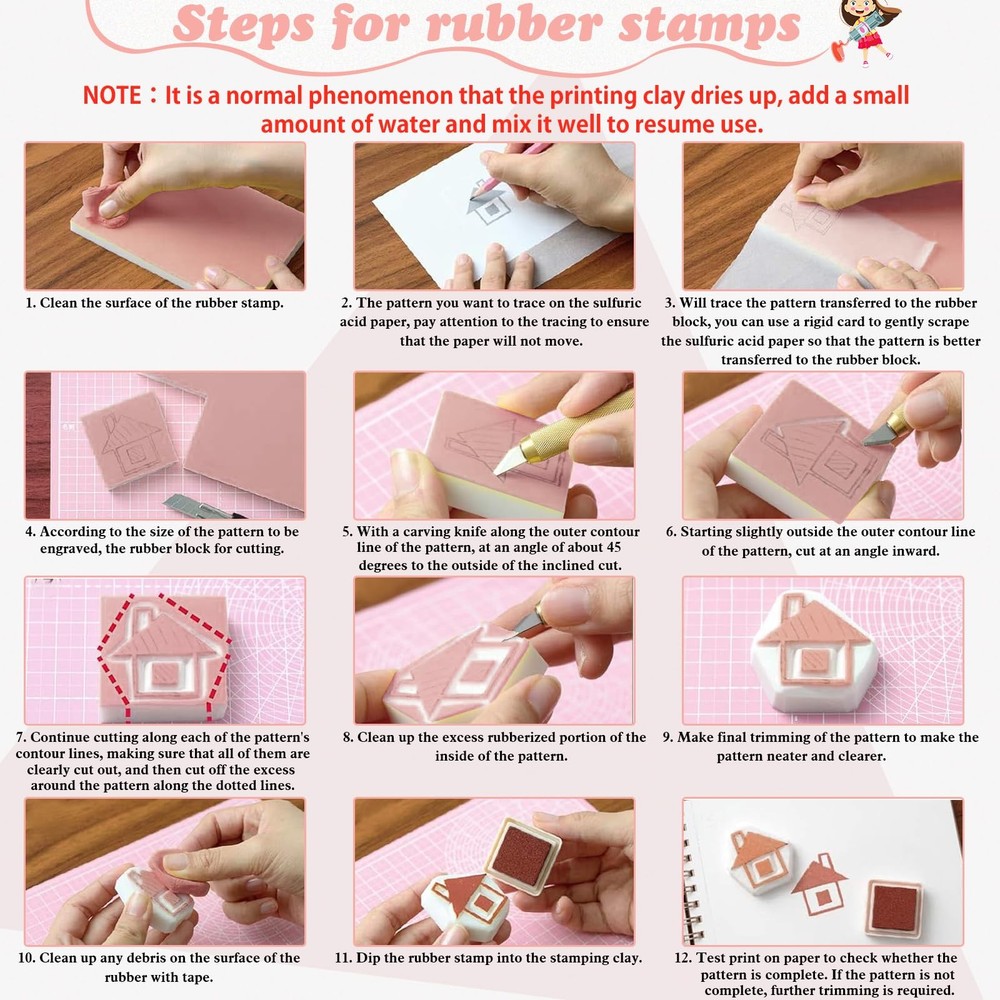 Steps for rubber stamps

NOTE：It is a normal phenomenon that the printing clay dries up, add a small amount of water and mix it well to resume use.

1. Clean the surface of the rubber stamp.

2. The pattern you want to trace on the sulfuric acid paper, pay attention to the tracing to ensure that the paper will not move.

3. Will trace the pattern transferred to the rubber block, you can use a rigid card to gently scrape the sulfuric acid paper so that the pattern is better transferred to the rubber block.

4. According to the size of the pattern to be engraved, the rubber block for cutting.

5. With a carving knife along the outer contour line of the pattern, at an angle of about 45 degrees to the outside of the inclined cut.

6. Starting slightly outside the outer contour line of the pattern, cut at an angle inward.

7. Continue cutting along each of the pattern's contour lines, making sure that all of them are clearly cut out, and then cut off the excess around the pattern along the dotted lines.

8. Clean up the excess rubberized portion of the inside of the pattern.

9. Make final trimming of the pattern to make the pattern neater and clearer.

10. Clean up any debris on the surface of the rubber with tape.

11. Dip the rubber stamp into the stamping clay.

12. Test print on paper to check whether the pattern is complete. If the pattern is not complete, further trimming is required.