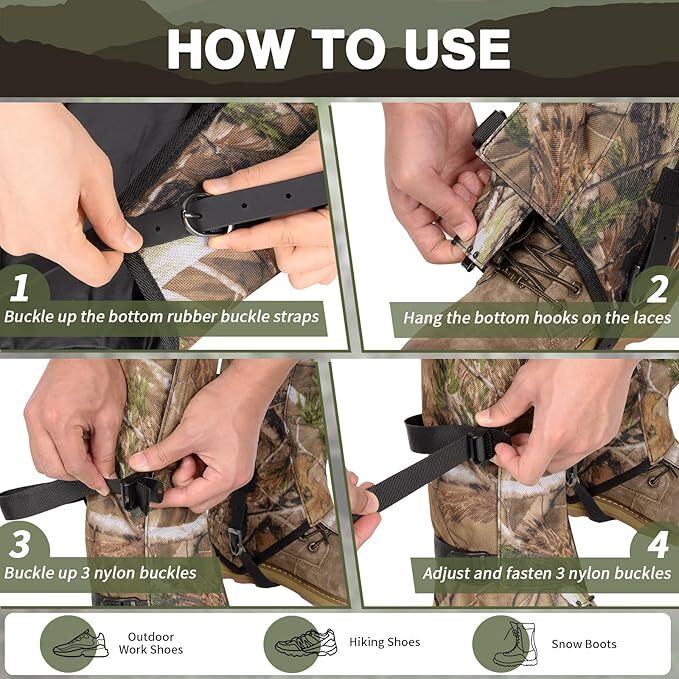 HOW TO USE

1
Buckle up the bottom rubber buckle straps

2
Hang the bottom hooks on the laces

3
Buckle up 3 nylon buckles

4
Adjust and fasten 3 nylon buckles

Outdoor Work Shoes

Hiking Shoes

Snow Boots