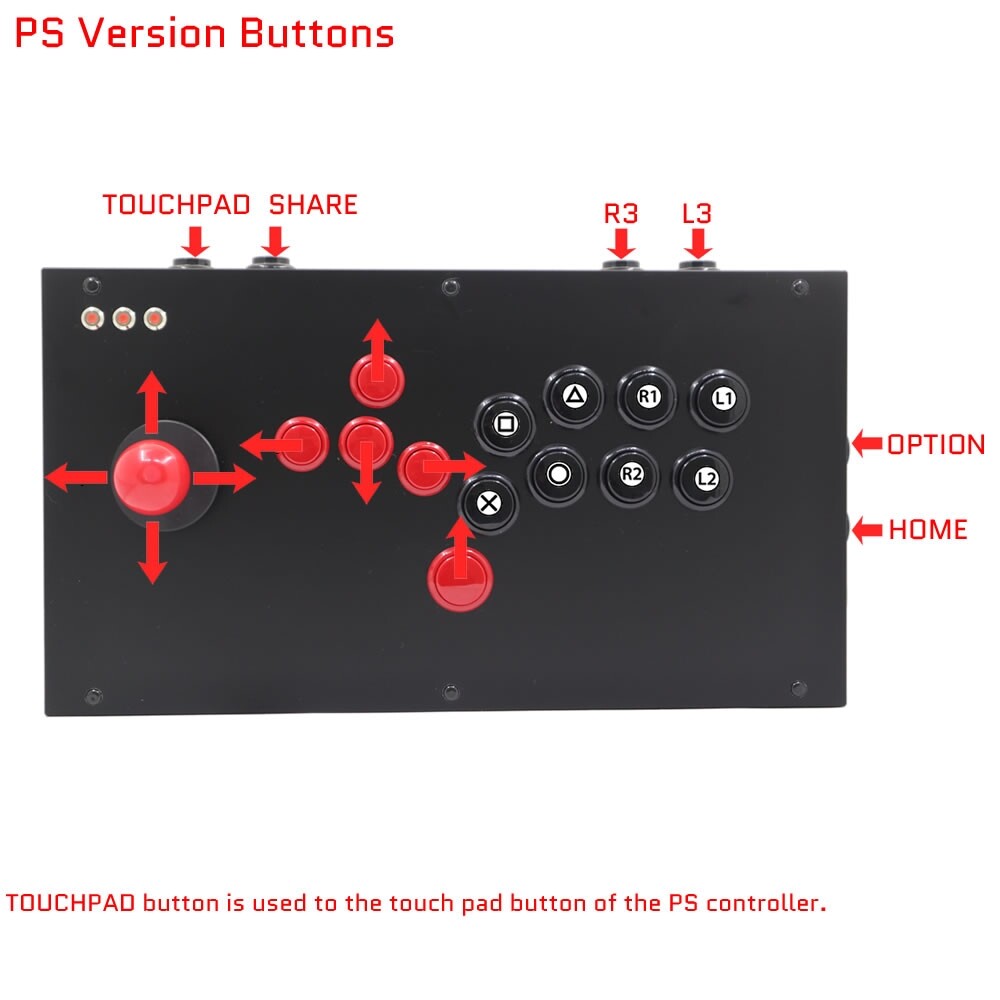 PS Version Buttons

TOUCHPAD SHARE

R3 L3

R1 L1

R2 L2

OPTION

HOME

TOUCHPAD button is used to the touch pad button of the PS controller.