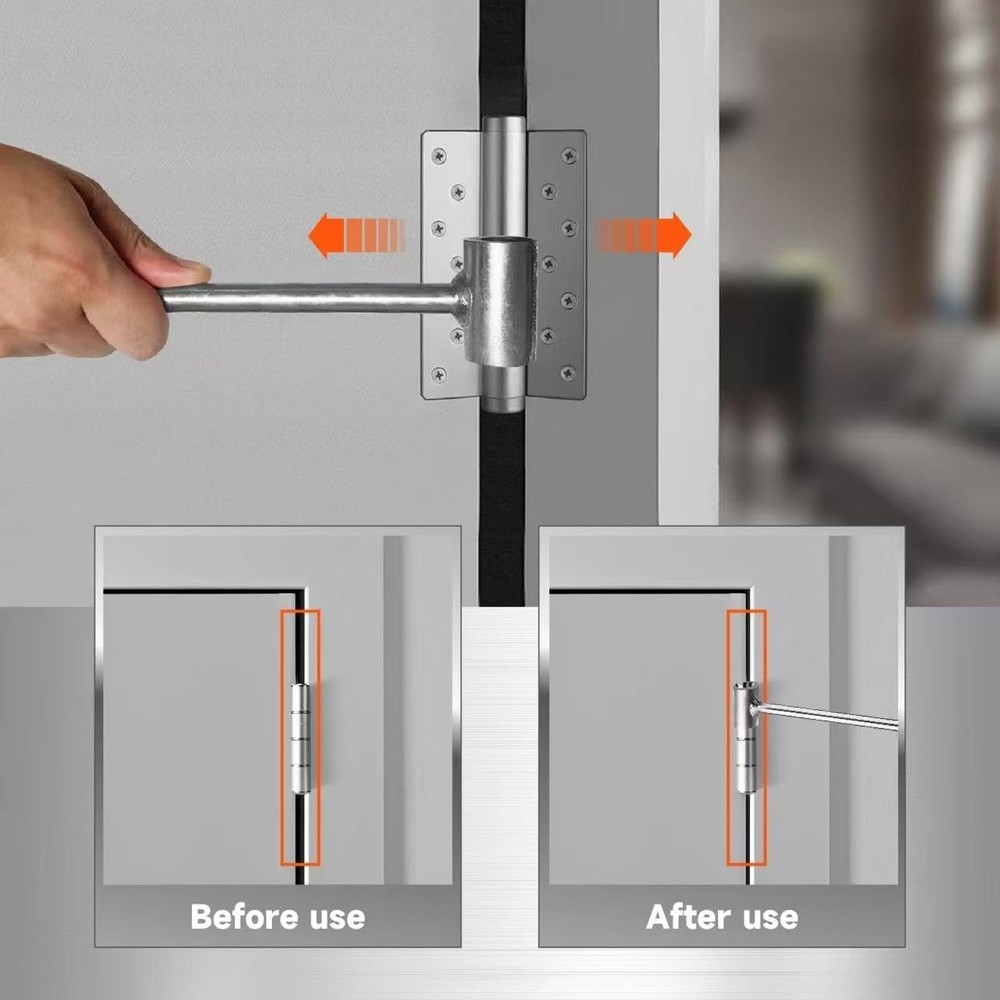 Before use

After use