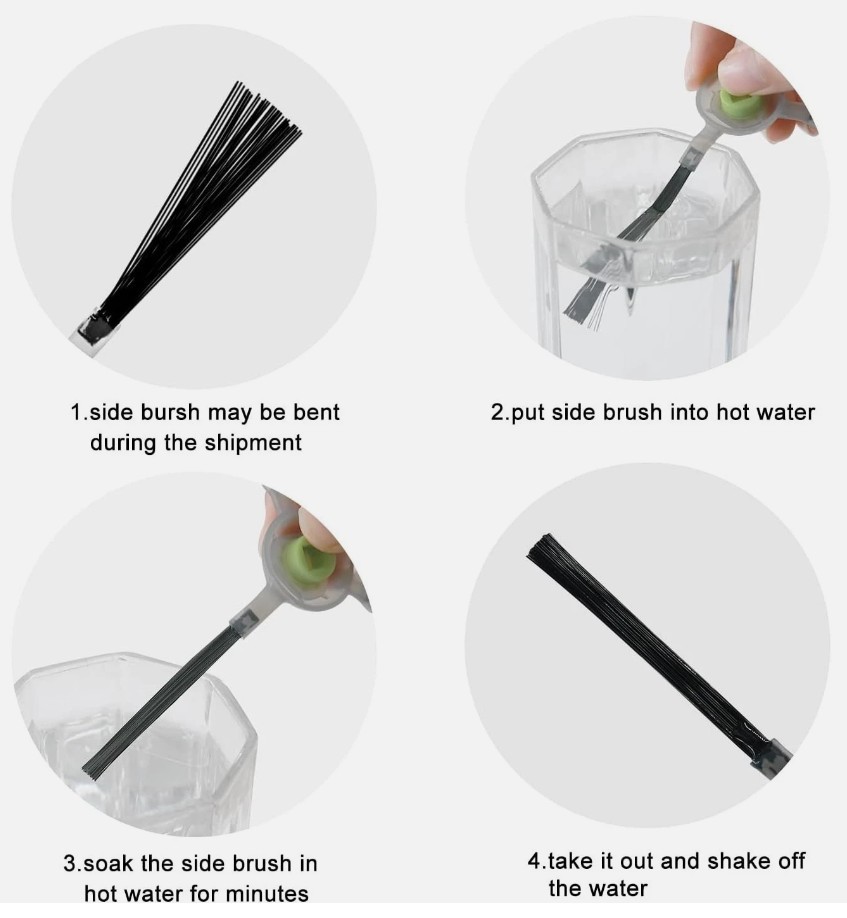 1.side bursh may be bent during the shipment

2.put side brush into hot water

3.soak the side brush in hot water for minutes

4.take it out and shake off the water