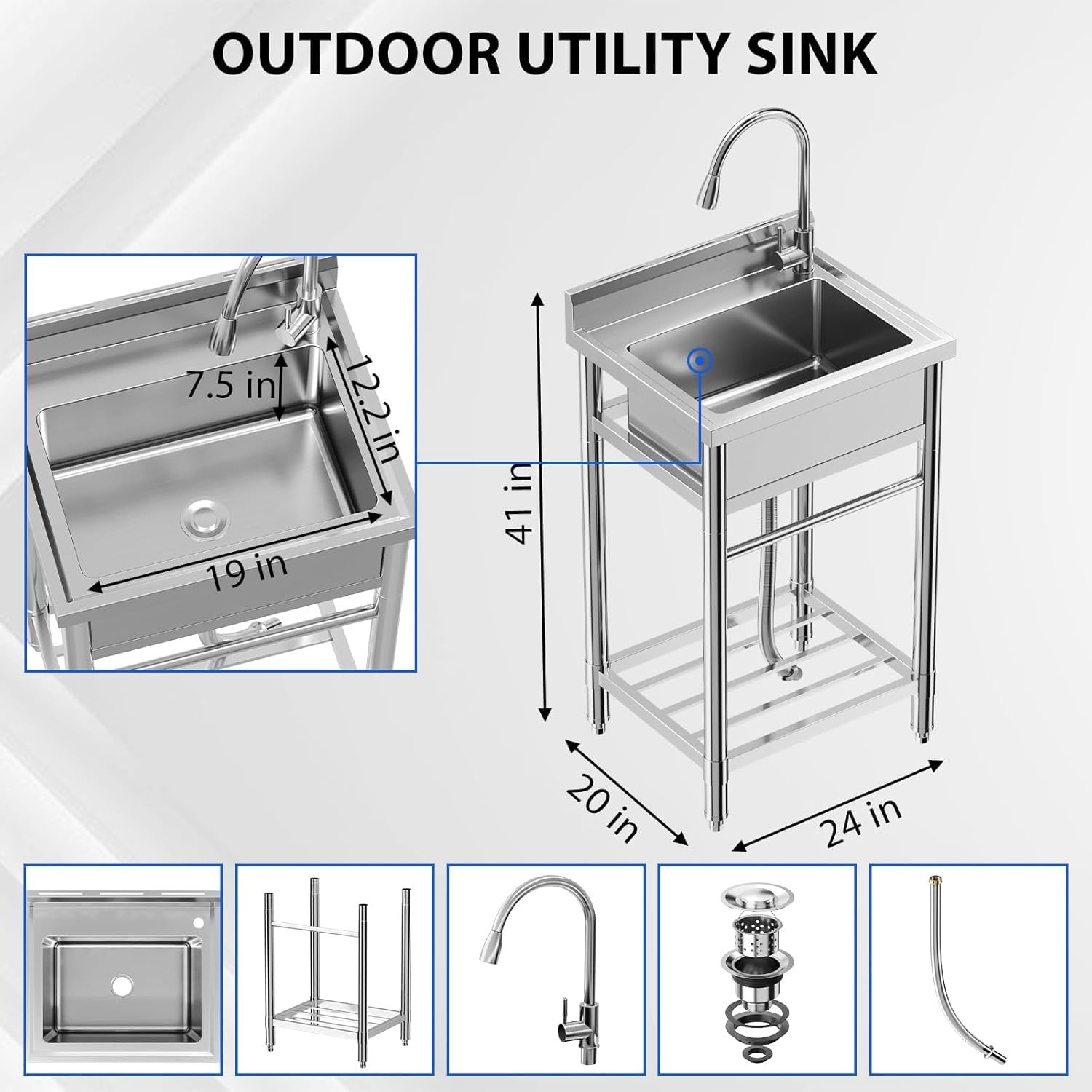 OUTDOOR UTILITY SINK

7.5 in

12.2 in

19 in

41 in

20 in

24 in