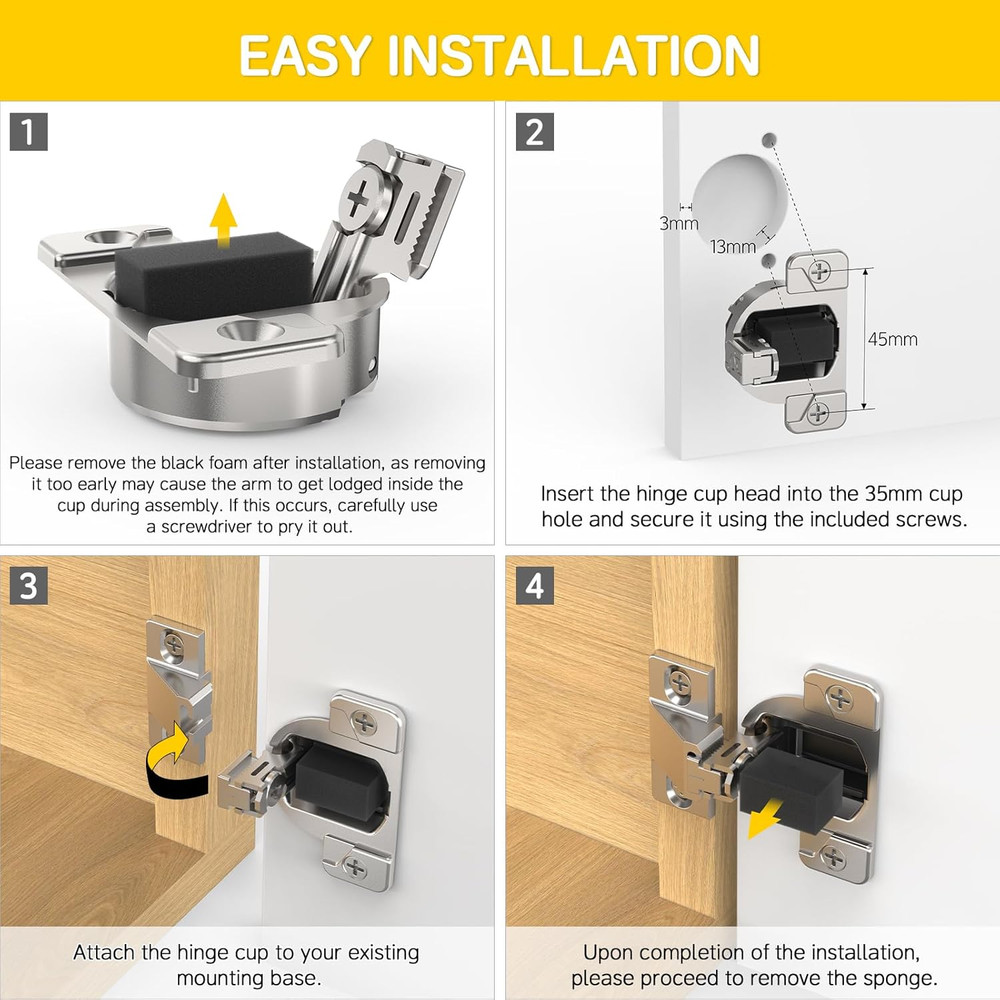 EASY INSTALLATION

1

Please remove the black foam after installation, as removing it too early may cause the arm to get lodged inside the cup during assembly. If this occurs, carefully use a screwdriver to pry it out.

2

3mm

13mm

45mm

Insert the hinge cup head into the 35mm cup hole and secure it using the included screws.

3

Attach the hinge cup to your existing mounting base.

4

Upon completion of the installation, please proceed to remove the sponge.