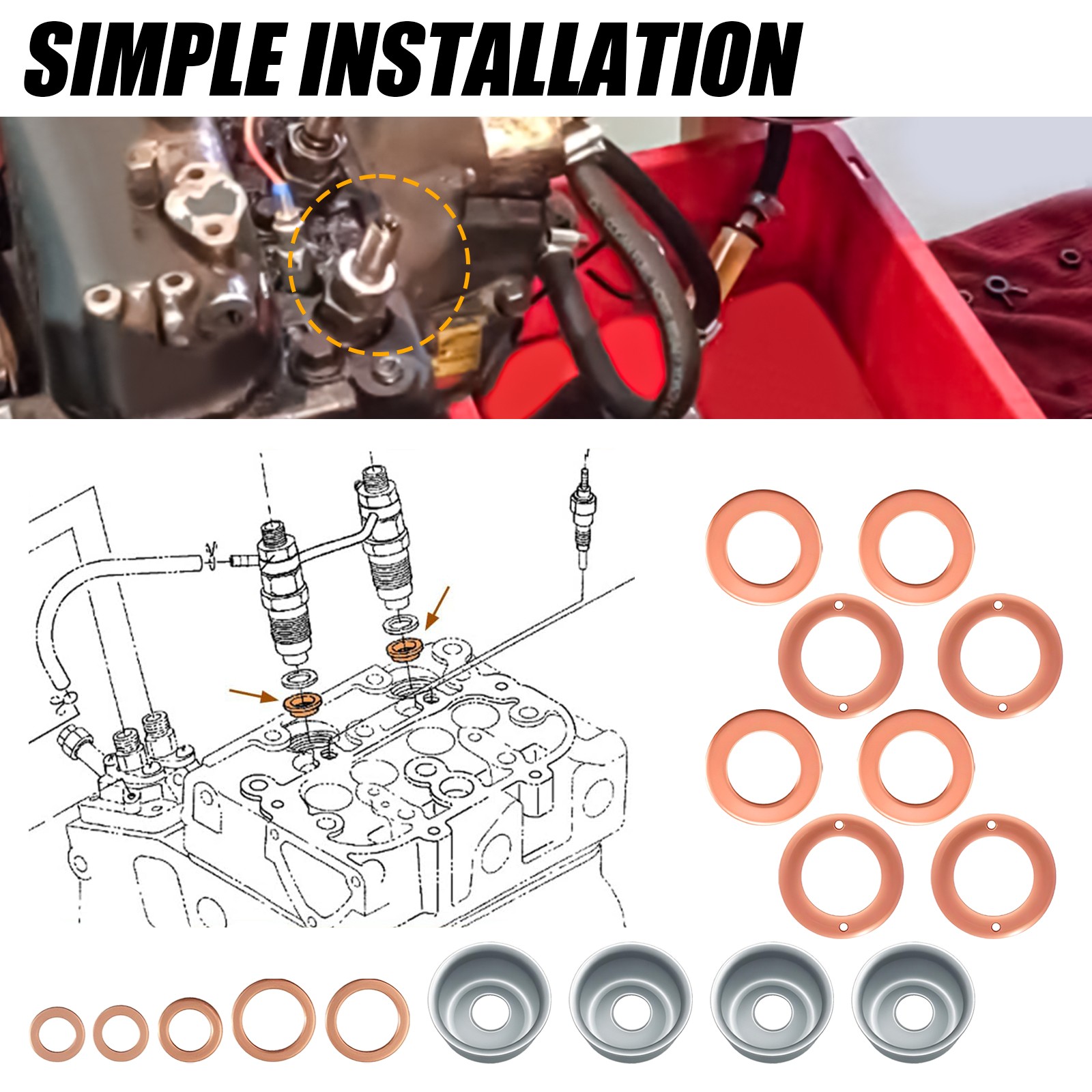 SIMPLE INSTALLATION