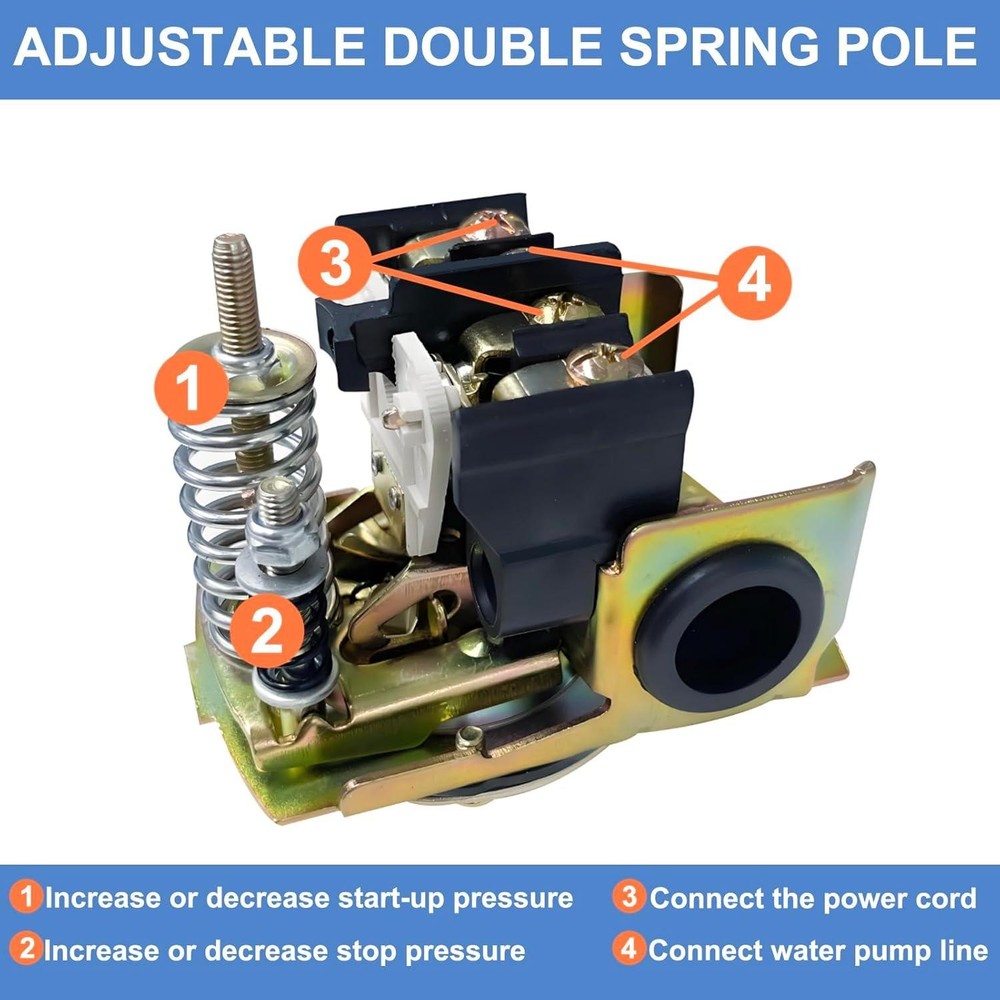 ADJUSTABLE DOUBLE SPRING POLE

3

4

1

2

1 Increase or decrease start-up pressure

2 Increase or decrease stop pressure

3 Connect the power cord

4 Connect water pump line