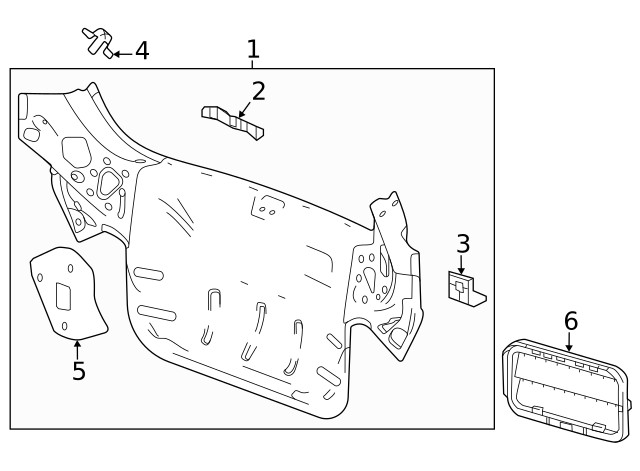 4
1
2
3
5
6