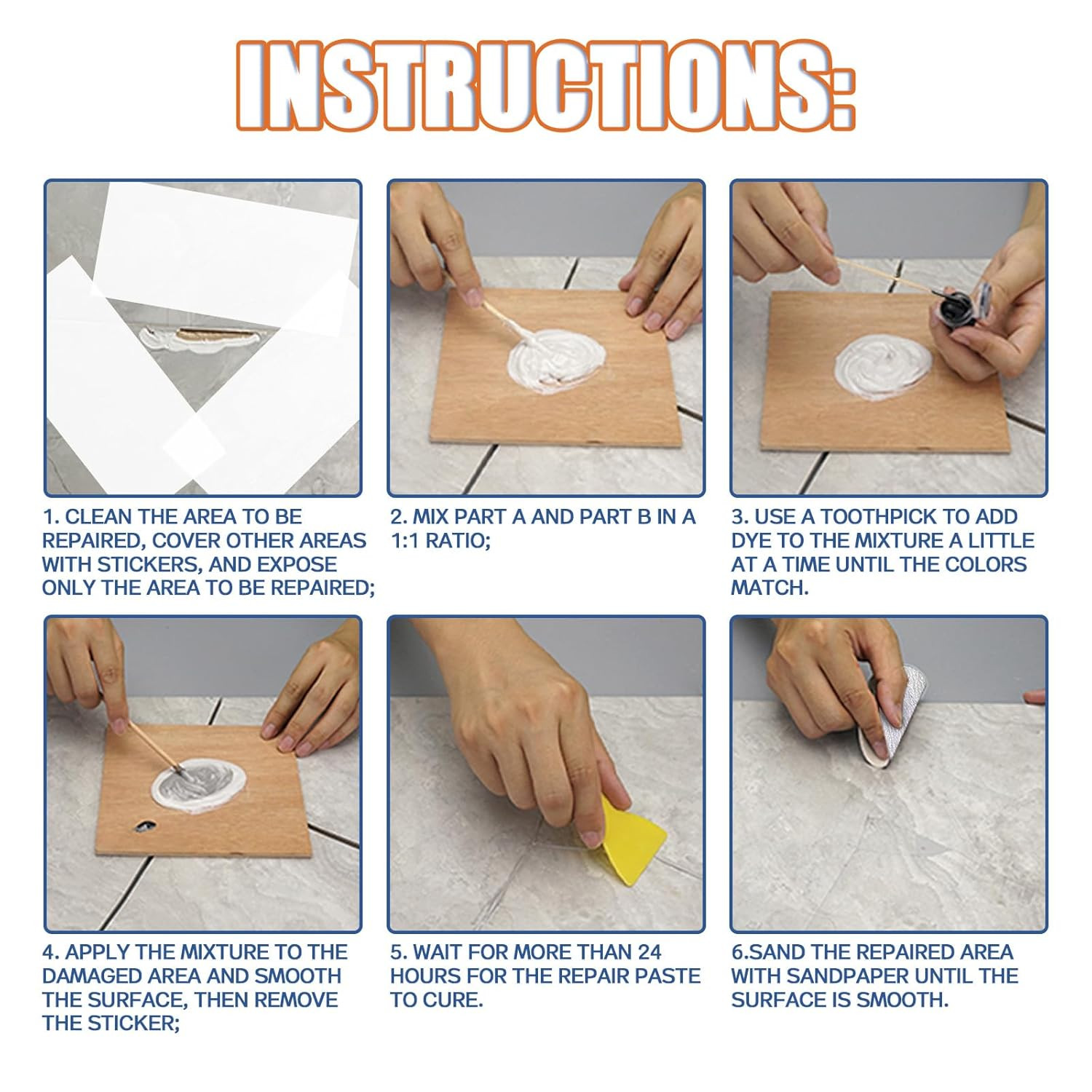 INSTRUCTIONS:

1. CLEAN THE AREA TO BE REPAIRED, COVER OTHER AREAS WITH STICKERS, AND EXPOSE ONLY THE AREA TO BE REPAIRED;

2. MIX PART A AND PART B IN A 1:1 RATIO;

3. USE A TOOTHPICK TO ADD DYE TO THE MIXTURE A LITTLE AT A TIME UNTIL THE COLORS MATCH.

4. APPLY THE MIXTURE TO THE DAMAGED AREA AND SMOOTH THE SURFACE, THEN REMOVE THE STICKER;

5. WAIT FOR MORE THAN 24 HOURS FOR THE REPAIR PASTE TO CURE.

6.SAND THE REPAIRED AREA WITH SANDPAPER UNTIL THE SURFACE IS SMOOTH.