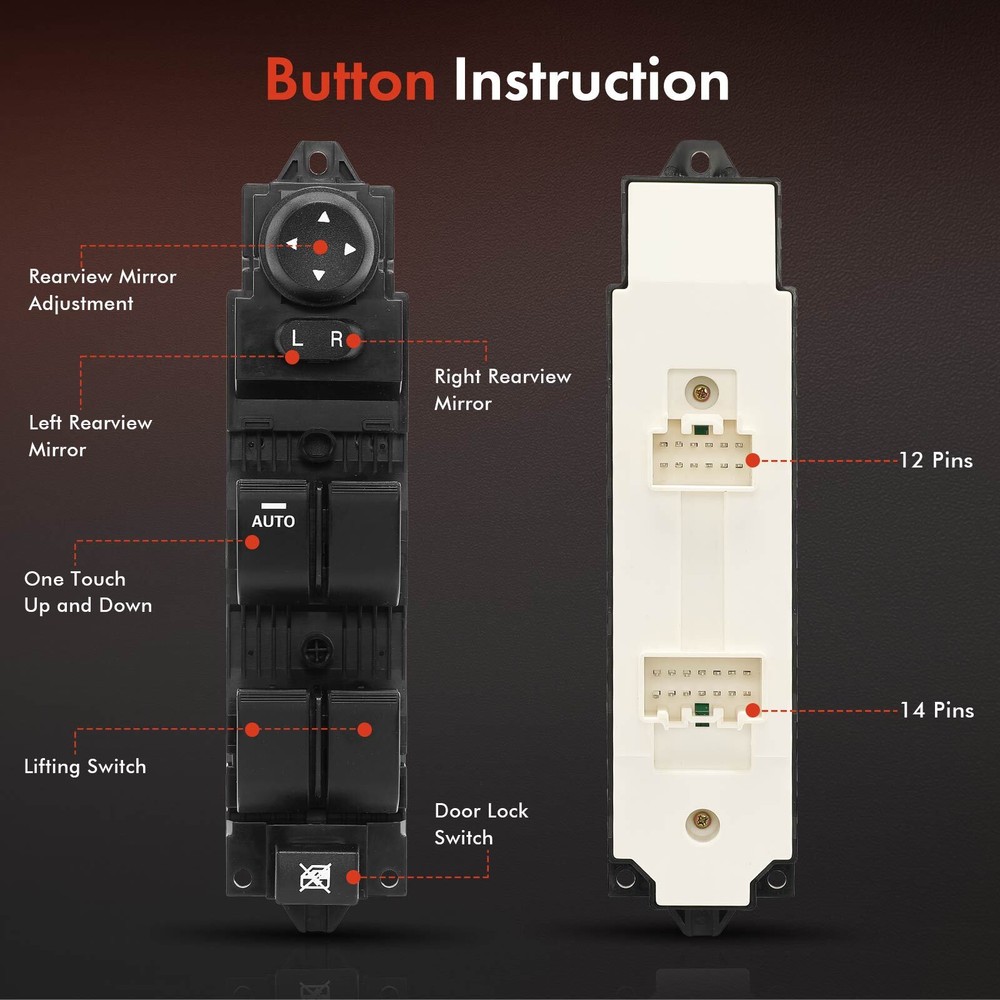 Button Instruction

Rearview Mirror Adjustment

L R

Right Rearview Mirror

Left Rearview Mirror

AUTO

One Touch Up and Down

Lifting Switch

Door Lock Switch

12 Pins

14 Pins