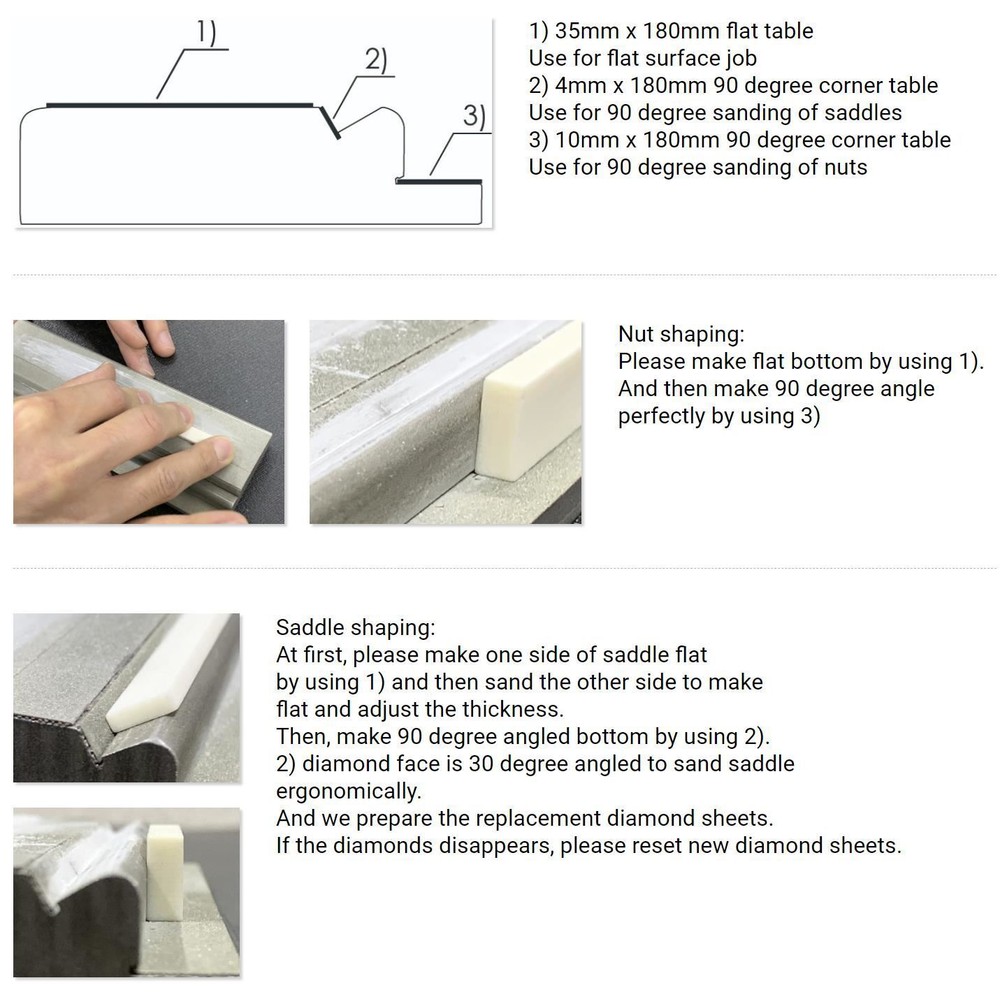 1)
2)
3)

1) 35mm x 180mm flat table
Use for flat surface job
2) 4mm x 180mm 90 degree corner table
Use for 90 degree sanding of saddles
3) 10mm x 180mm 90 degree corner table
Use for 90 degree sanding of nuts

Nut shaping:
Please make flat bottom by using 1).
And then make 90 degree angle perfectly by using 3)

Saddle shaping:
At first, please make one side of saddle flat by using 1) and then sand the other side to make flat and adjust the thickness.
Then, make 90 degree angled bottom by using 2).
2) diamond face is 30 degree angled to sand saddle ergonomically.
And we prepare the replacement diamond sheets.
If the diamonds disappears, please reset new diamond sheets.