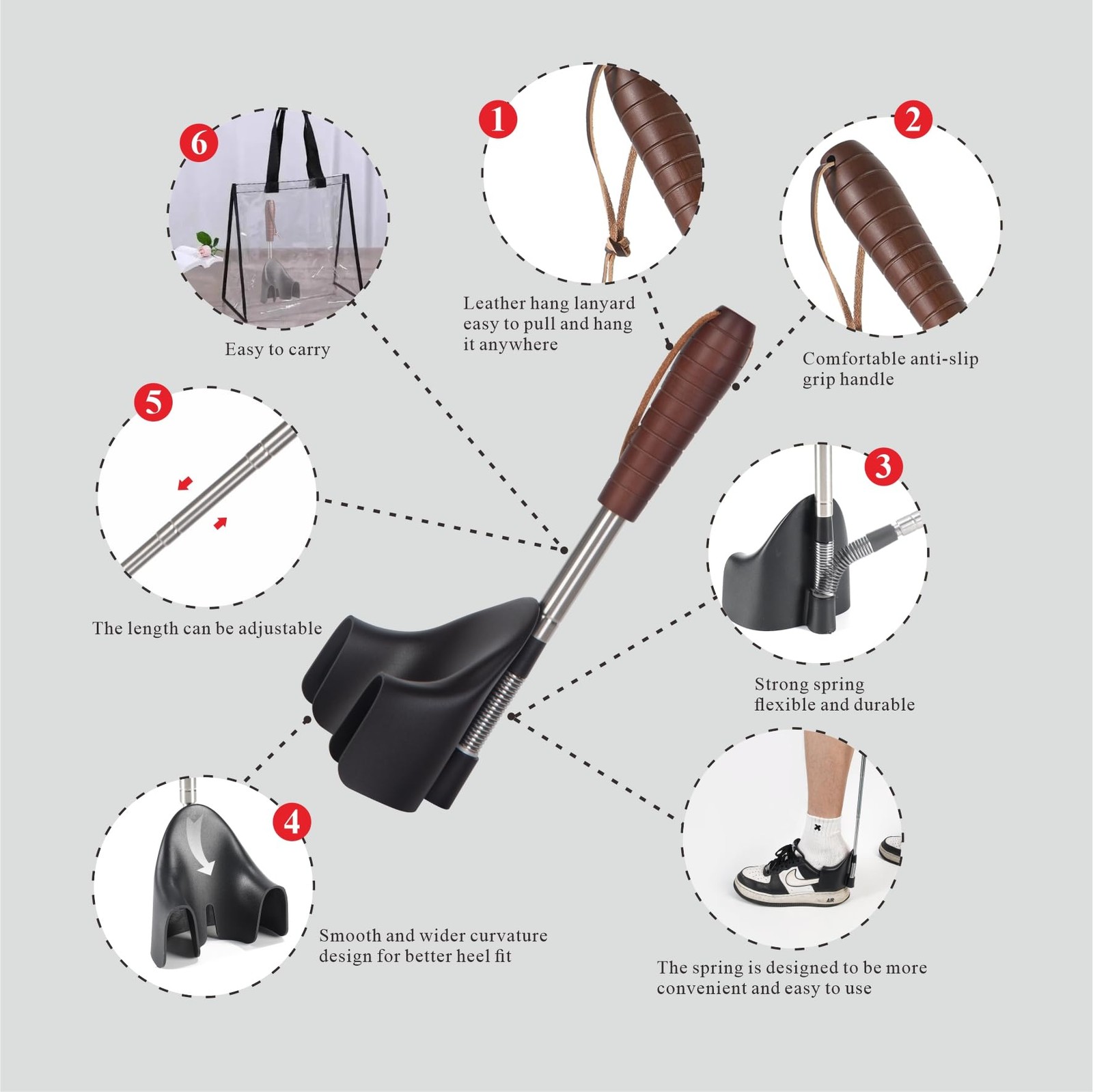 6

Easy to carry

1

Leather hang lanyard easy to pull and hang it anywhere

2

Comfortable anti-slip grip handle

5

The length can be adjustable

3

Strong spring flexible and durable

4

Smooth and wider curvature design for better heel fit

AIR

The spring is designed to be more convenient and easy to use