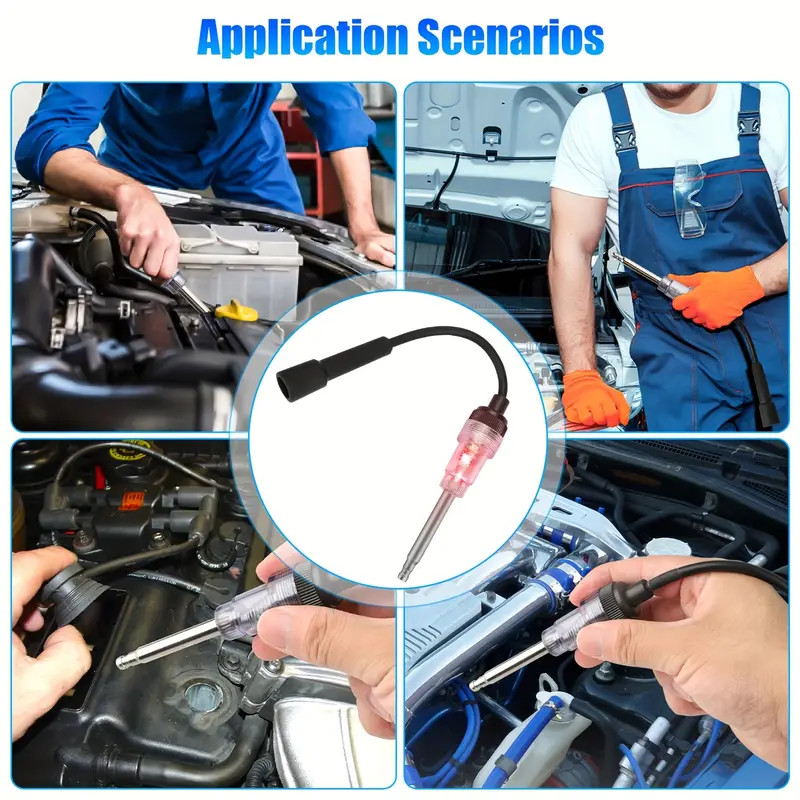 Application Scenarios