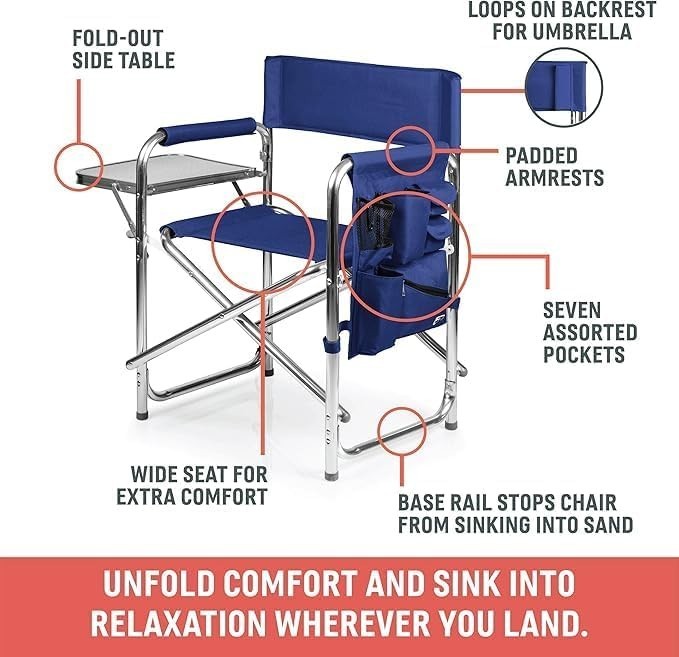 FOLD-OUT SIDE TABLE

LOOPS ON BACKREST FOR UMBRELLA

PADDED ARMRESTS

SEVEN ASSORTED POCKETS

WIDE SEAT FOR EXTRA COMFORT

BASE RAIL STOPS CHAIR FROM SINKING INTO SAND

UNFOLD COMFORT AND SINK INTO RELAXATION WHEREVER YOU LAND.