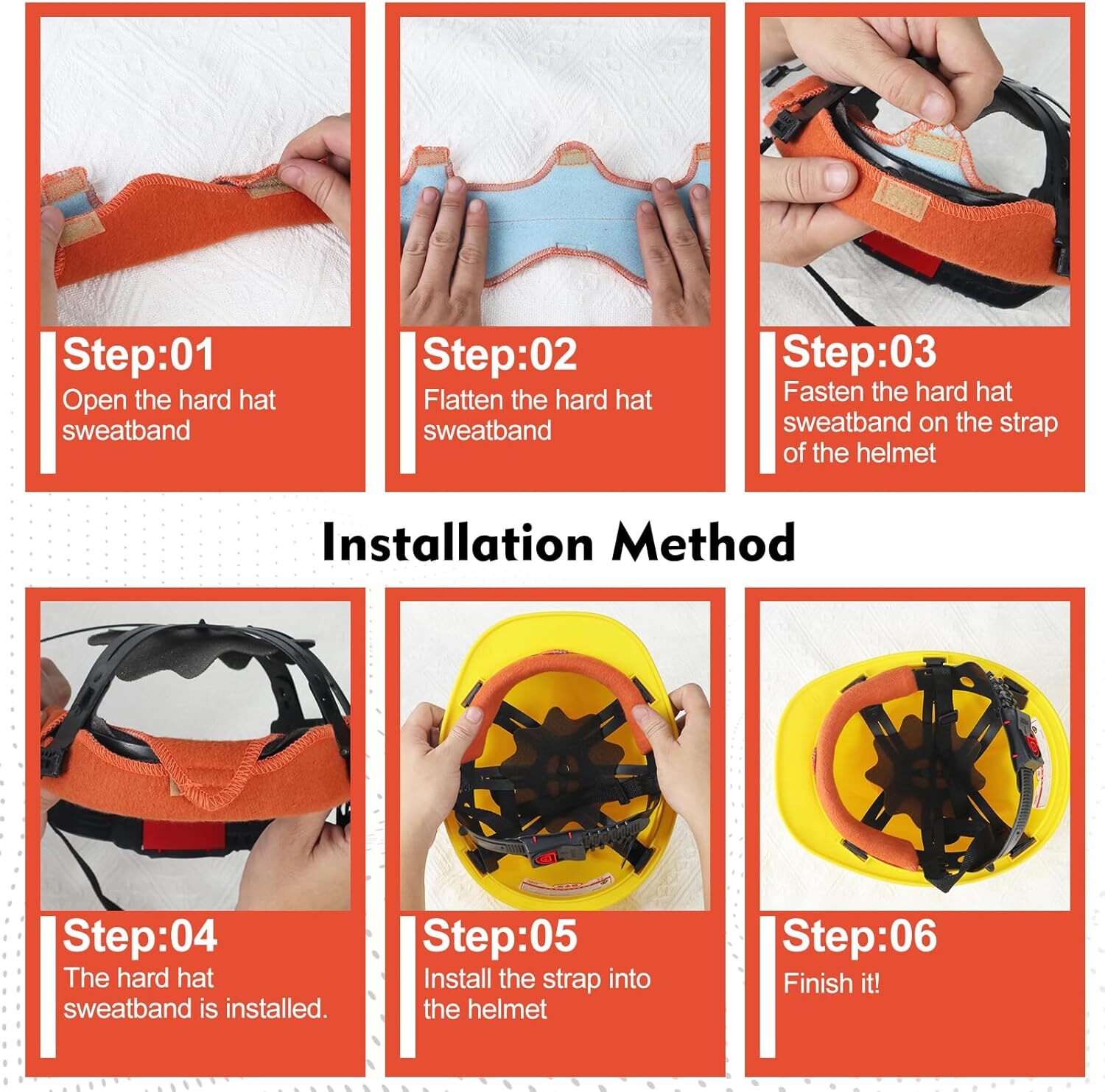 Step:01
Open the hard hat sweatband

Step:02
Flatten the hard hat sweatband

Step:03
Fasten the hard hat sweatband on the strap of the helmet

Installation Method

Step:04
The hard hat sweatband is installed.

Step:05
Install the strap into the helmet

Step:06
Finish it!