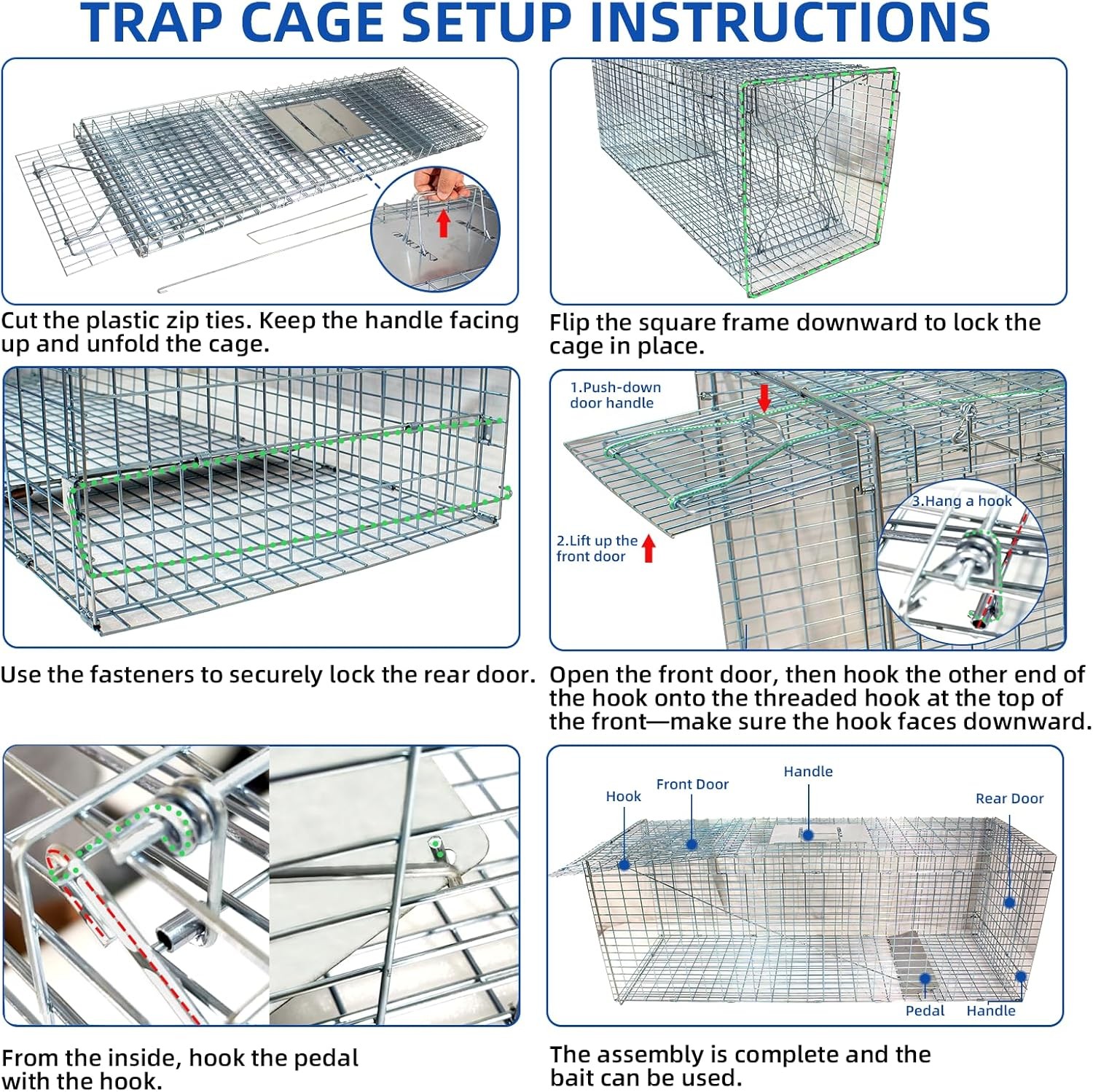 TRAP CAGE SETUP INSTRUCTIONS

Cut the plastic zip ties. Keep the handle facing up and unfold the cage.

Flip the square frame downward to lock the cage in place.

Use the fasteners to securely lock the rear door.

1.Push-down door handle

2.Lift up the front door

3.Hang a hook

Open the front door, then hook the other end of the hook onto the threaded hook at the top of the front—make sure the hook faces downward.

From the inside, hook the pedal with the hook.

Hook

Front Door

Handle

Rear Door

Pedal

Handle

The assembly is complete and the bait can be used.