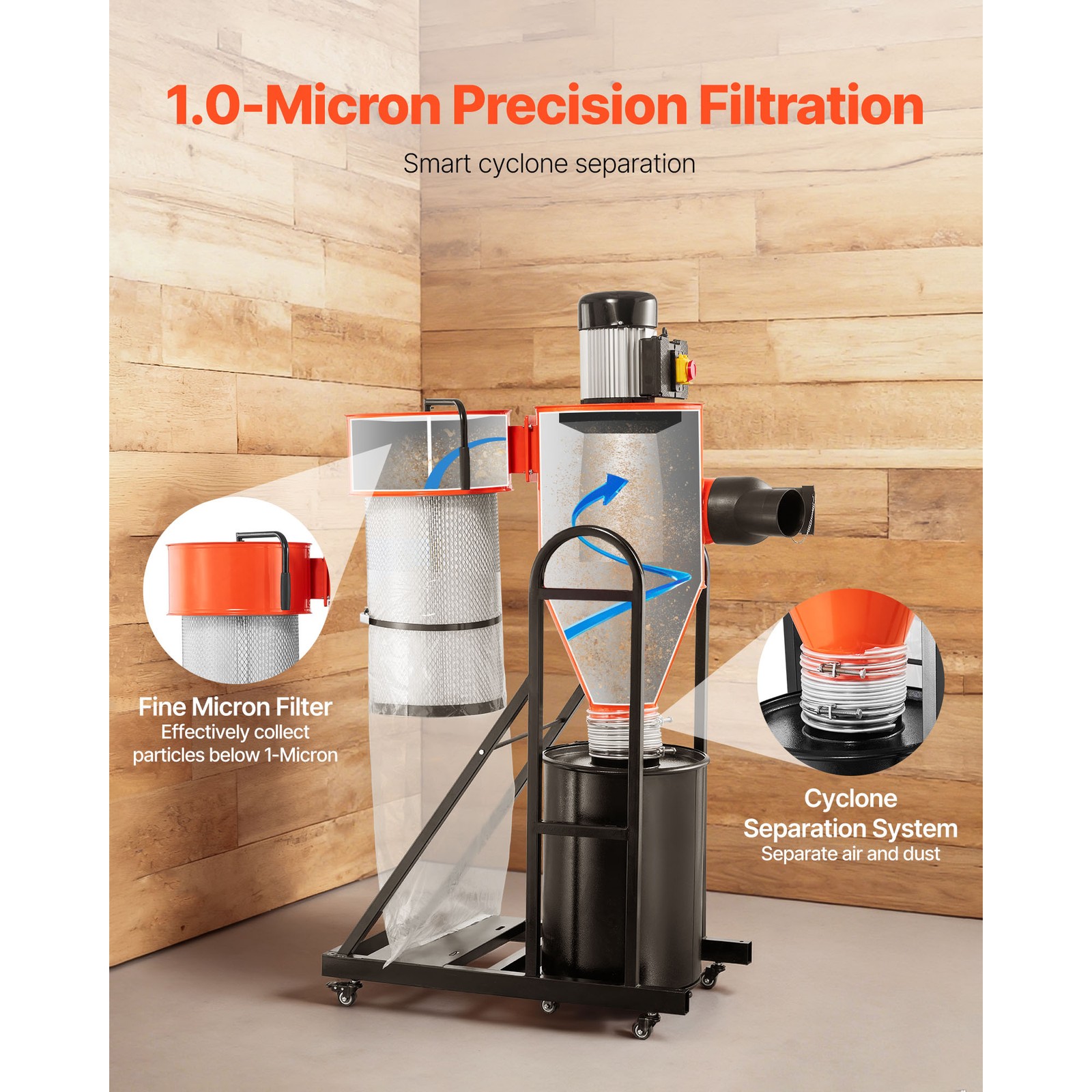 1.0-Micron Precision Filtration

Smart cyclone separation

Fine Micron Filter
Effectively collect particles below 1-Micron

Cyclone Separation System
Separate air and dust