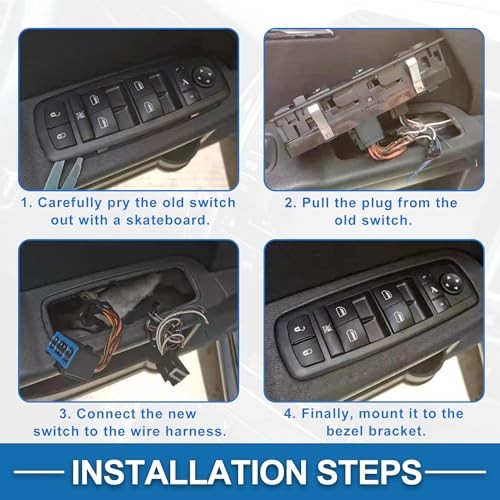 1. Carefully pry the old switch out with a skateboard.

2. Pull the plug from the old switch.

3. Connect the new switch to the wire harness.

4. Finally, mount it to the bezel bracket.

INSTALLATION STEPS