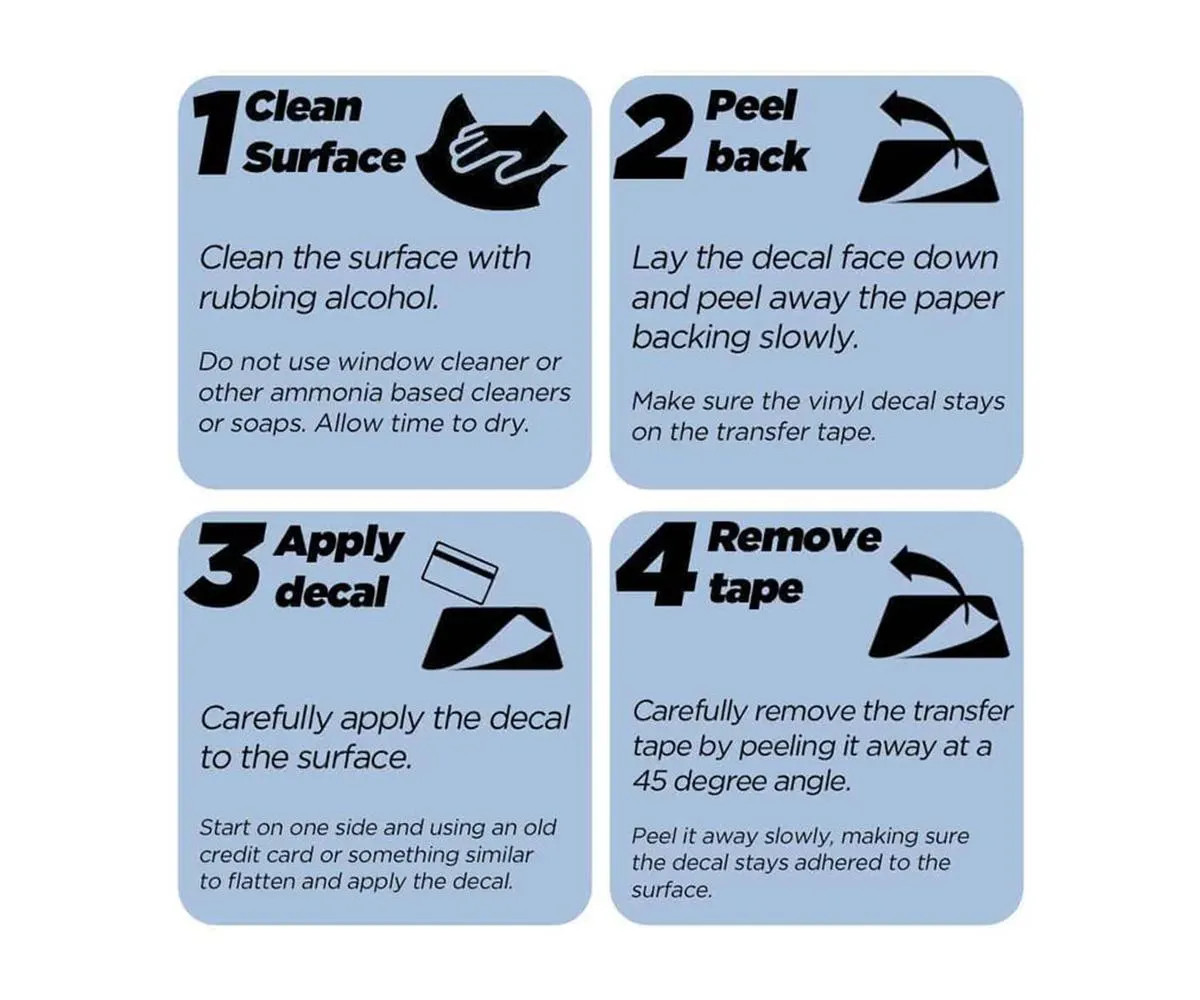 1 Clean Surface

Clean the surface with rubbing alcohol.

Do not use window cleaner or other ammonia based cleaners or soaps. Allow time to dry.

2 Peel back

Lay the decal face down and peel away the paper backing slowly.

Make sure the vinyl decal stays on the transfer tape.

3 Apply decal

Carefully apply the decal to the surface.

Start on one side and using an old credit card or something similar to flatten and apply the decal.

4 Remove tape

Carefully remove the transfer tape by peeling it away at a 45 degree angle.

Peel it away slowly, making sure the decal stays adhered to the surface.