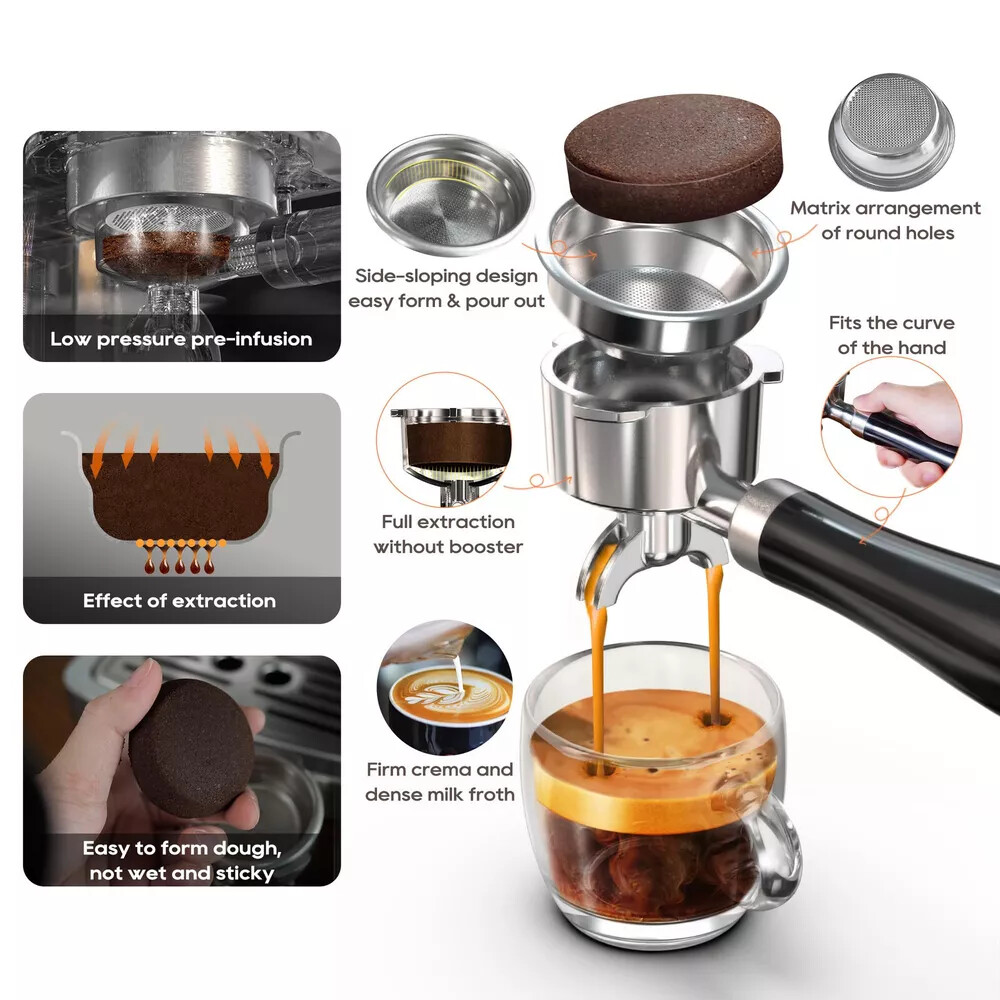 Low pressure pre-infusion

Effect of extraction

Easy to form dough, not wet and sticky

Side-sloping design easy form & pour out

Full extraction without booster

Firm crema and dense milk froth

Matrix arrangement of round holes

Fits the curve of the hand