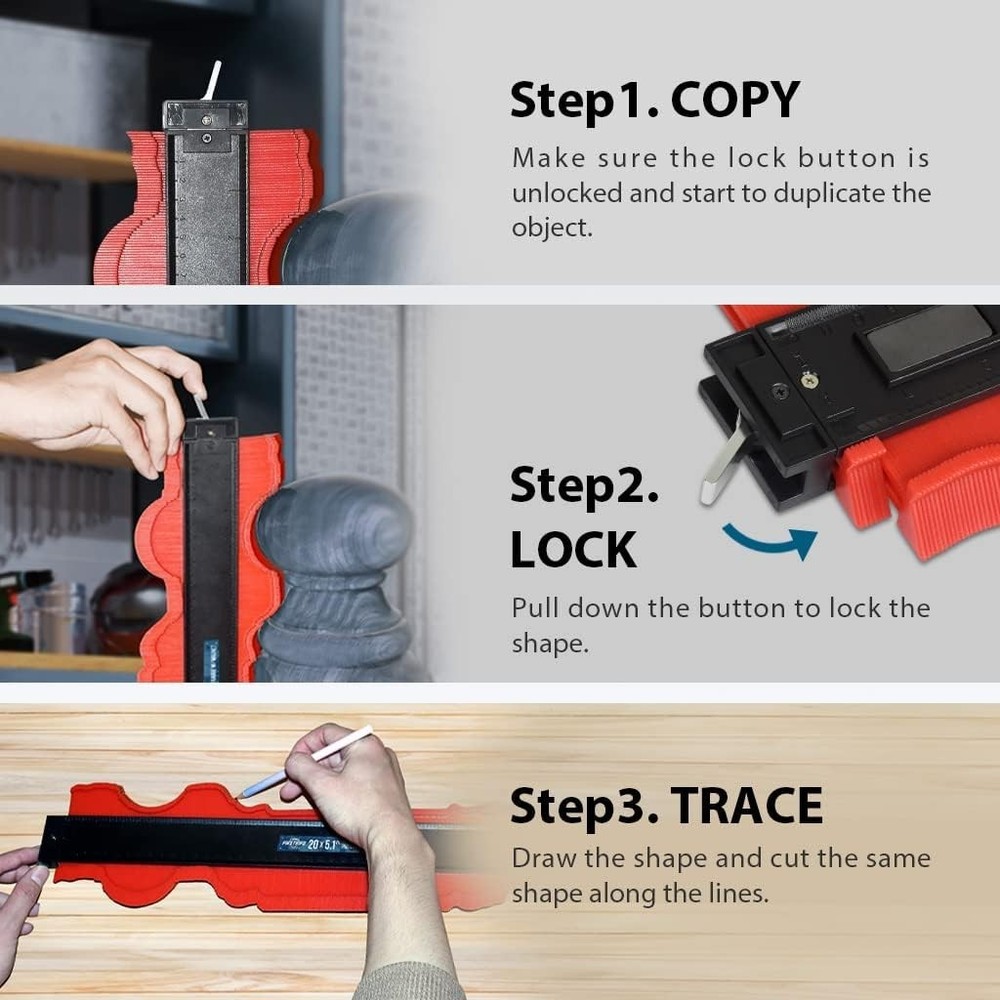 Step1. COPY

Make sure the lock button is unlocked and start to duplicate the object.

Step2. LOCK

Pull down the button to lock the shape.

Step3. TRACE

Draw the shape and cut the same shape along the lines.

20 x 5.1"