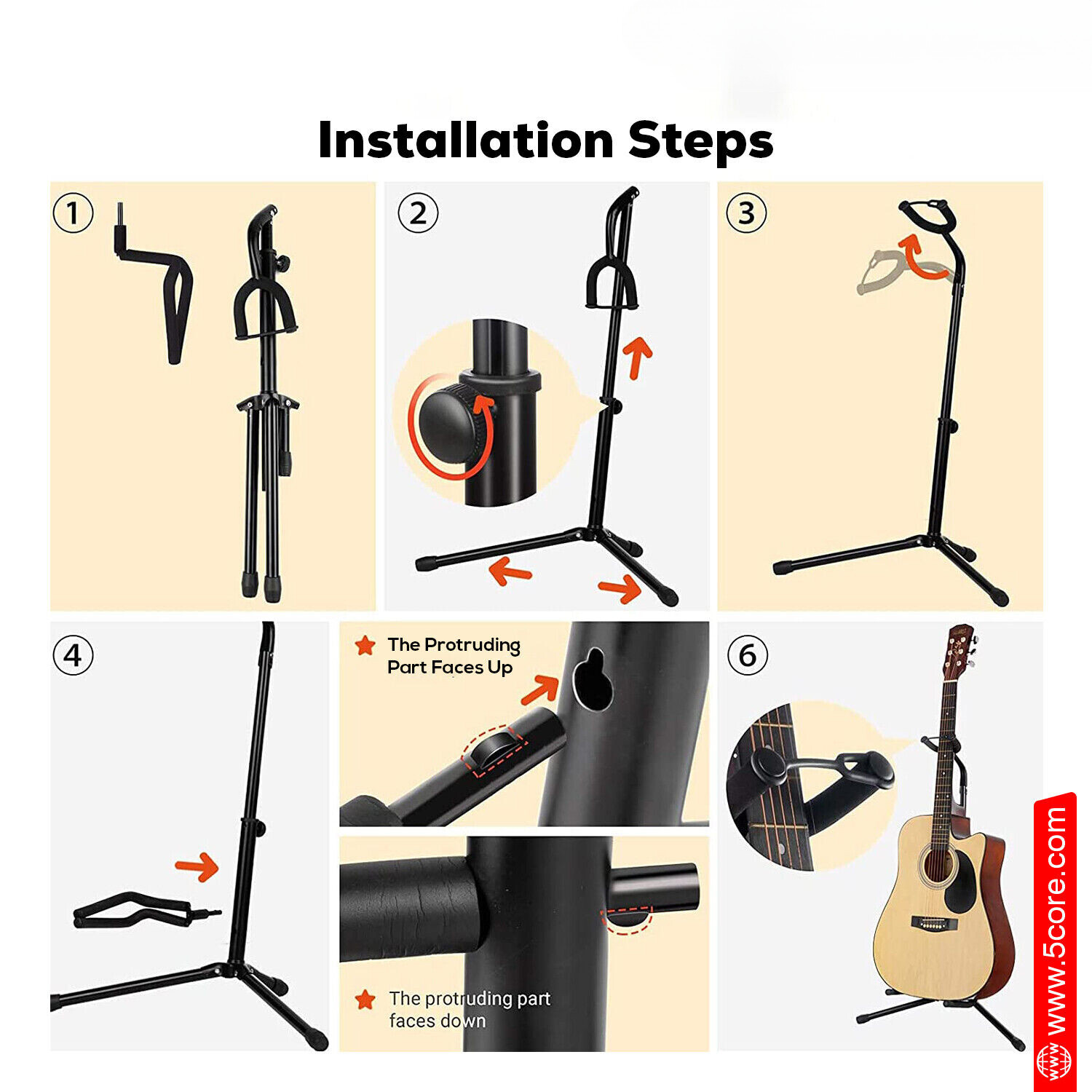 Installation Steps

①

②

③

④

The Protruding Part Faces Up

The protruding part faces down

⑥

www.5core.com