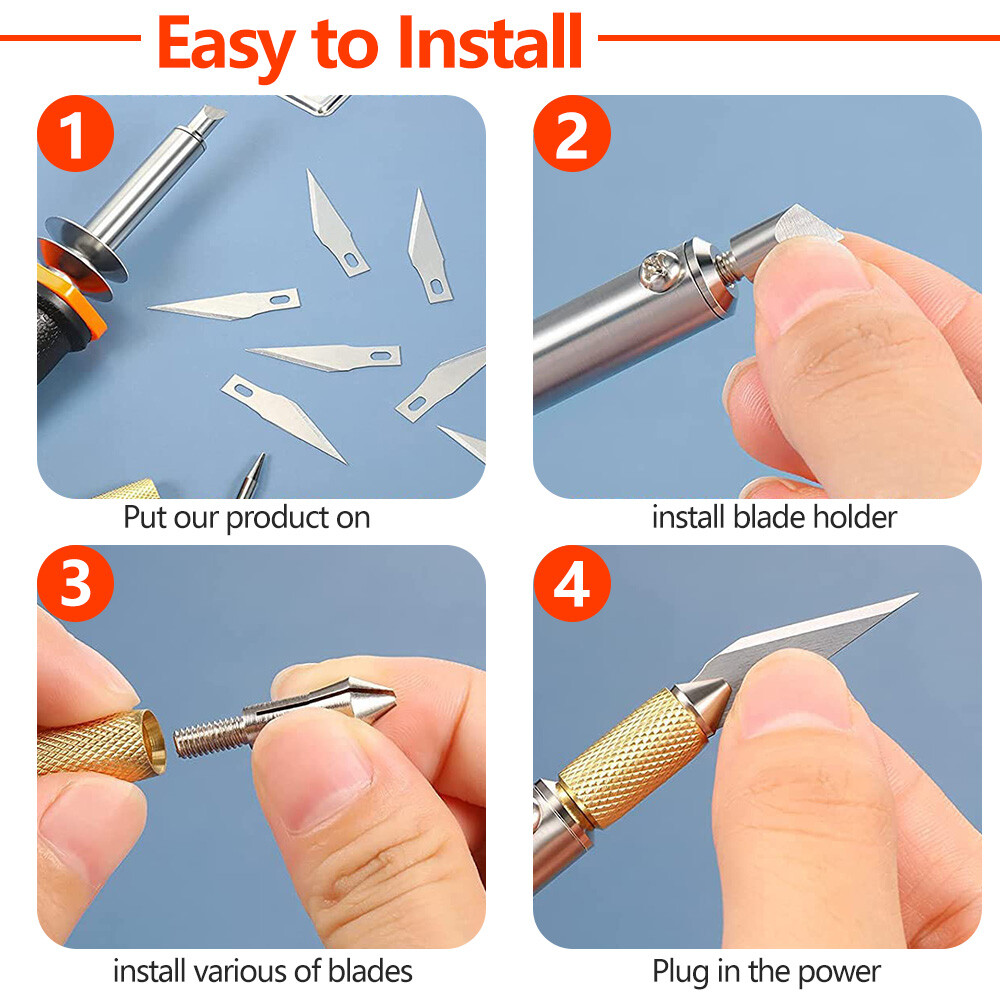 Easy to Install

1

Put our product on

2

install blade holder

3

install various of blades

4

Plug in the power