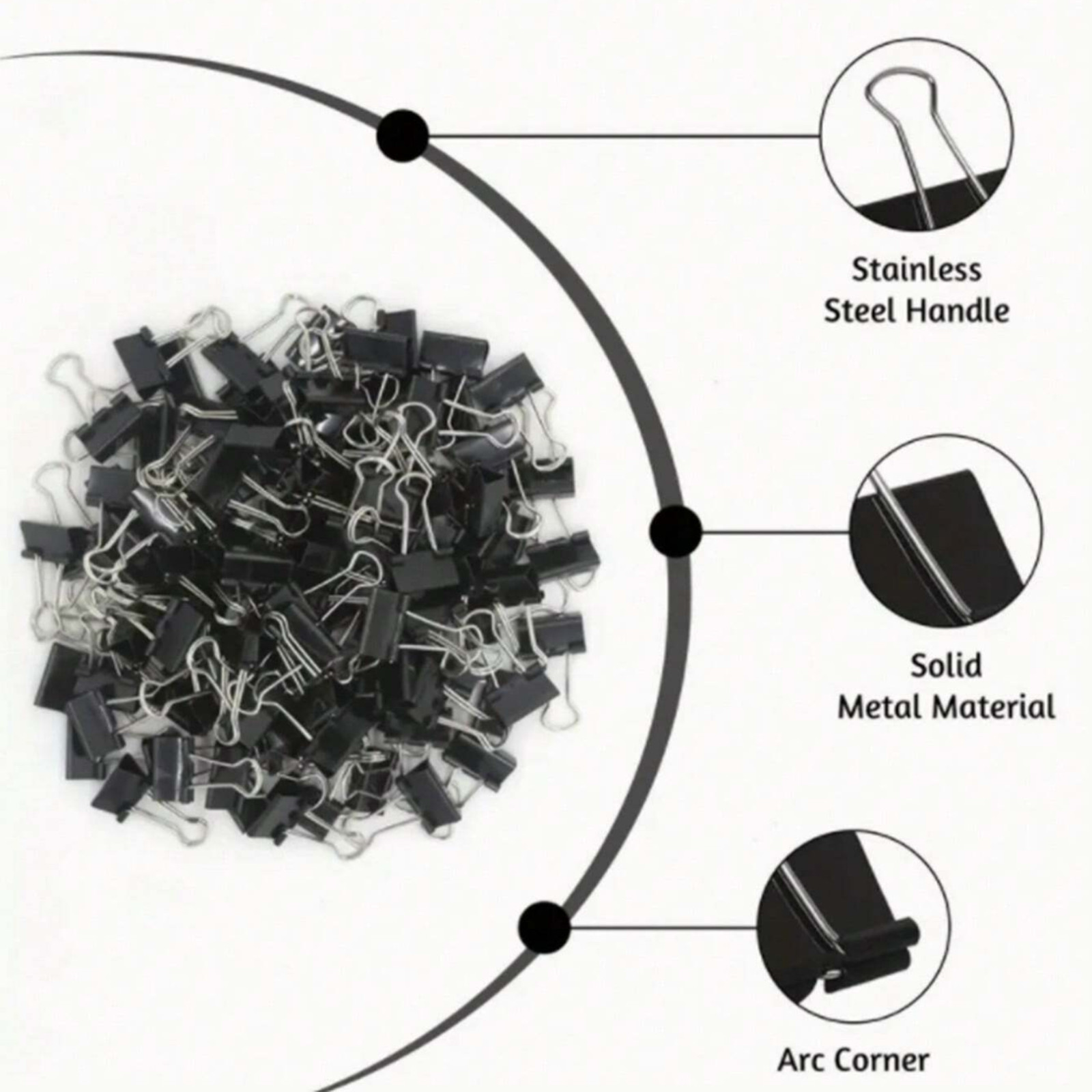 Stainless
Steel Handle

Solid
Metal Material

Arc Corner