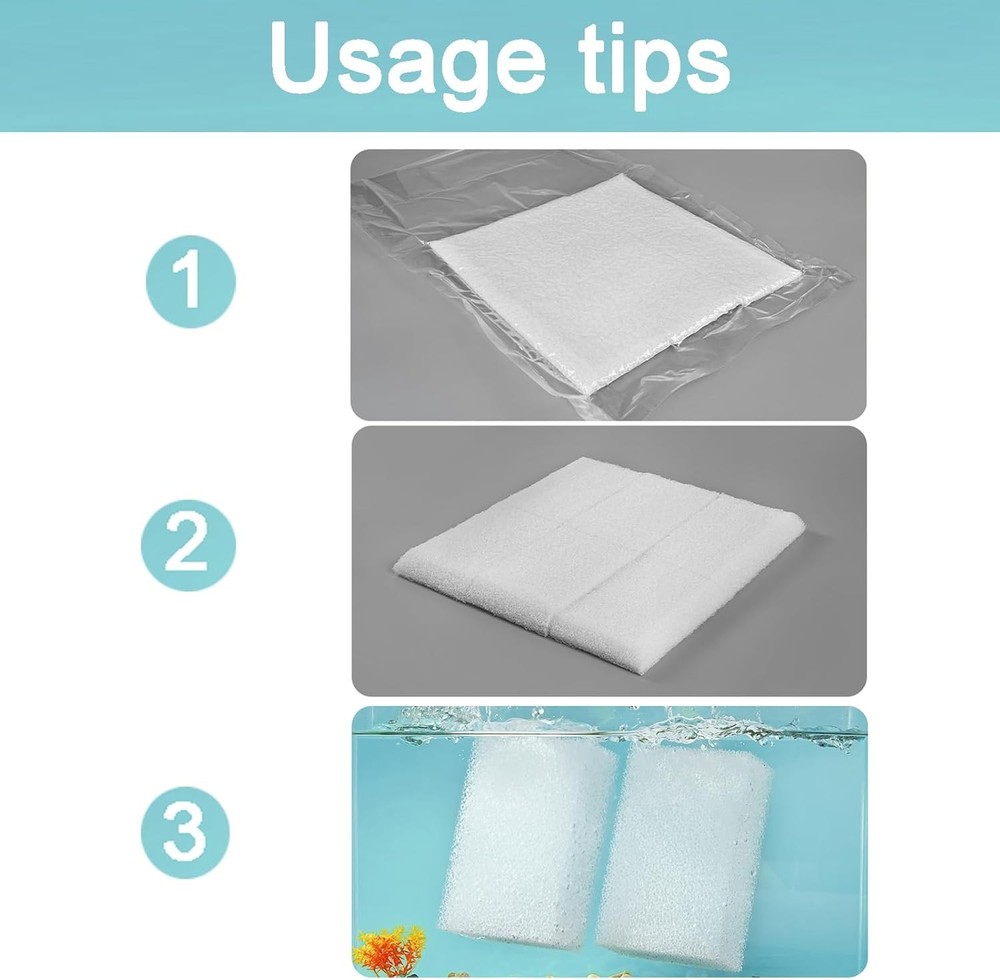 Usage tips

1

2

3