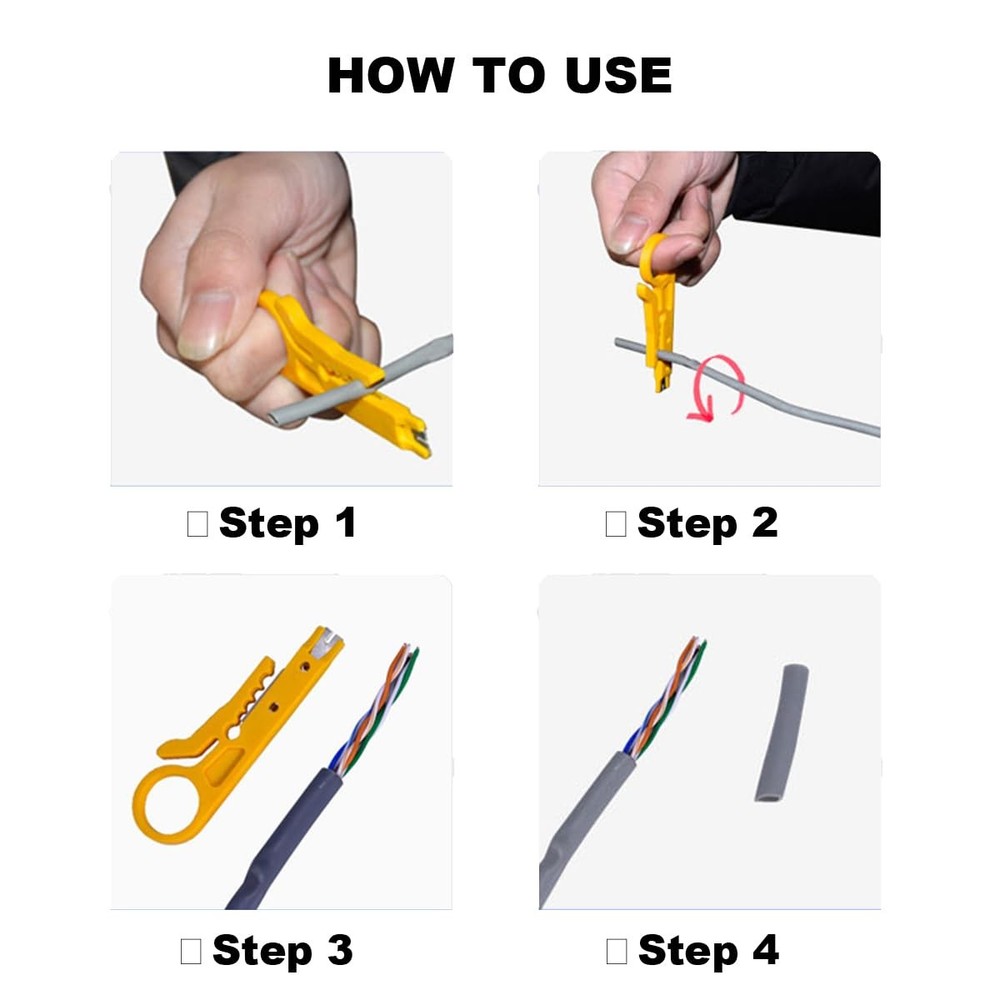 HOW TO USE

□ Step 1

□ Step 2

□ Step 3

□ Step 4