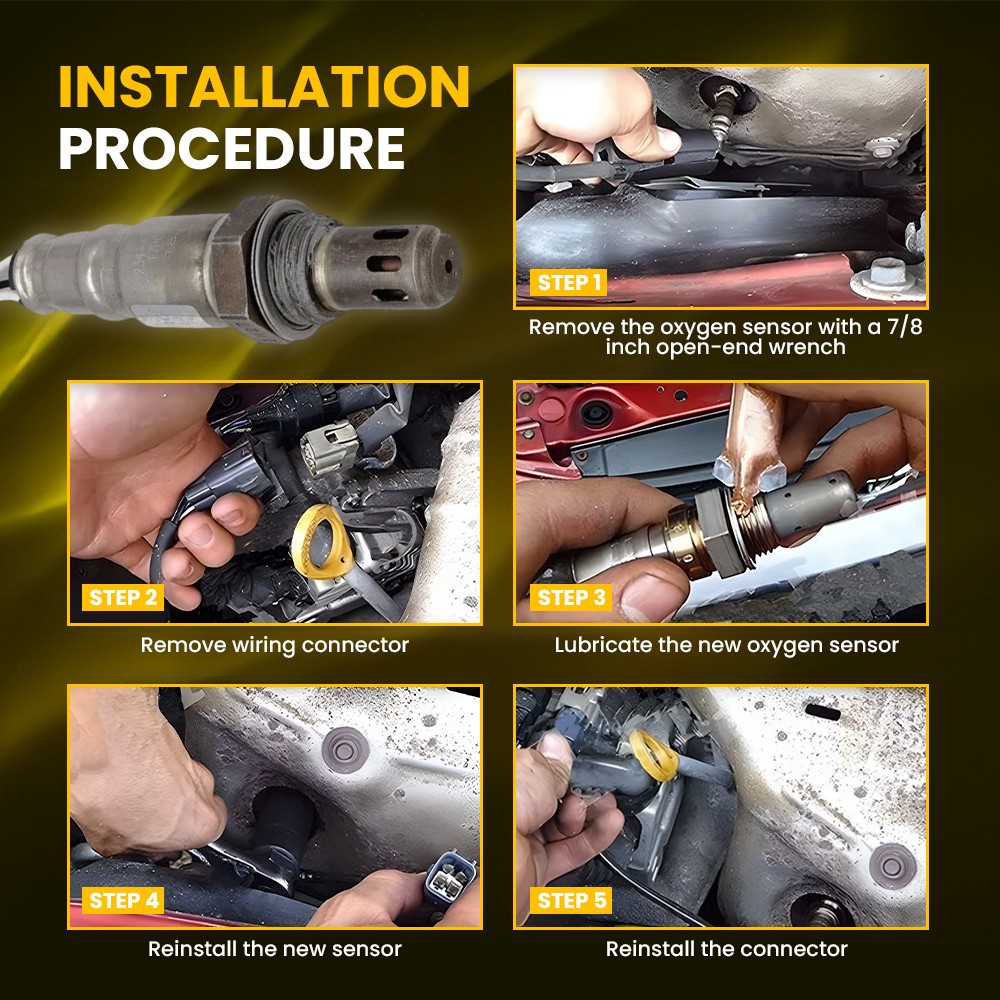 INSTALLATION PROCEDURE

STEP 1
Remove the oxygen sensor with a 7/8 inch open-end wrench

STEP 2
Remove wiring connector

STEP 3
Lubricate the new oxygen sensor

STEP 4
Reinstall the new sensor

STEP 5
Reinstall the connector