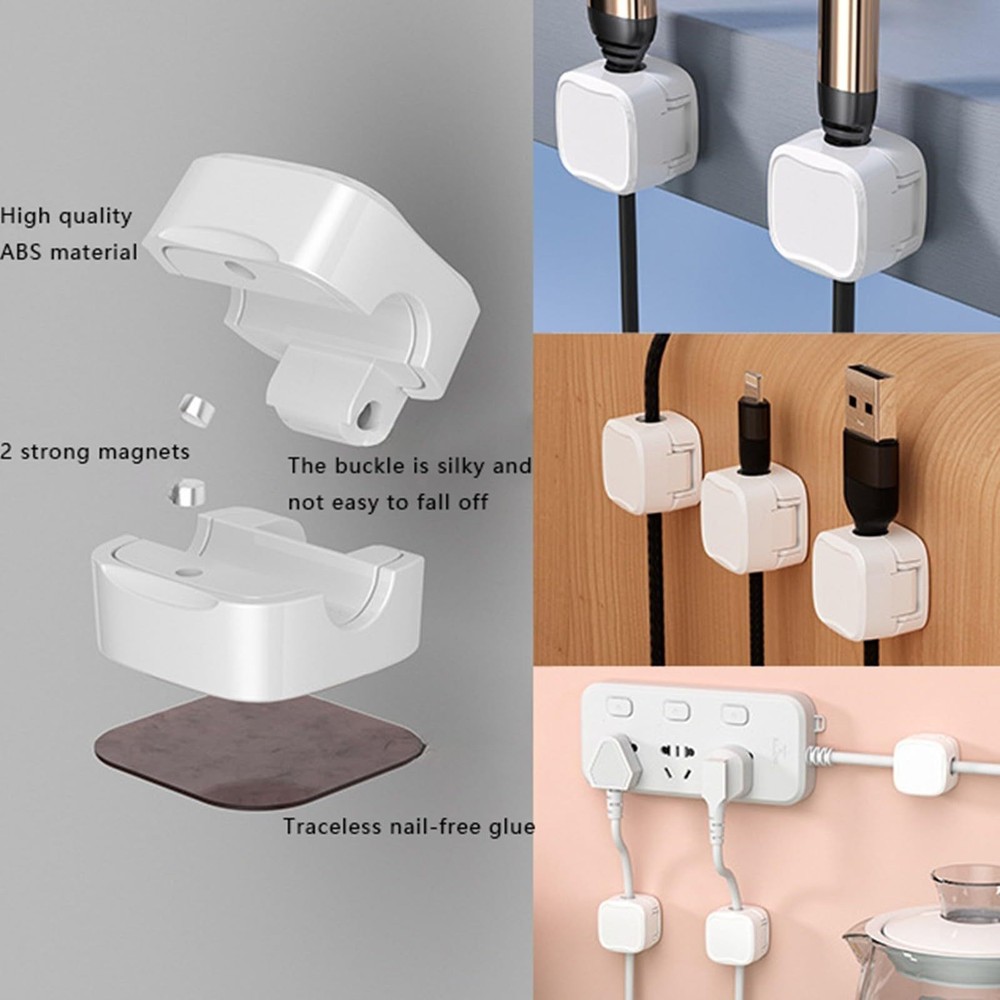 High quality
ABS material

2 strong magnets

The buckle is silky and not easy to fall off

Traceless nail-free glue