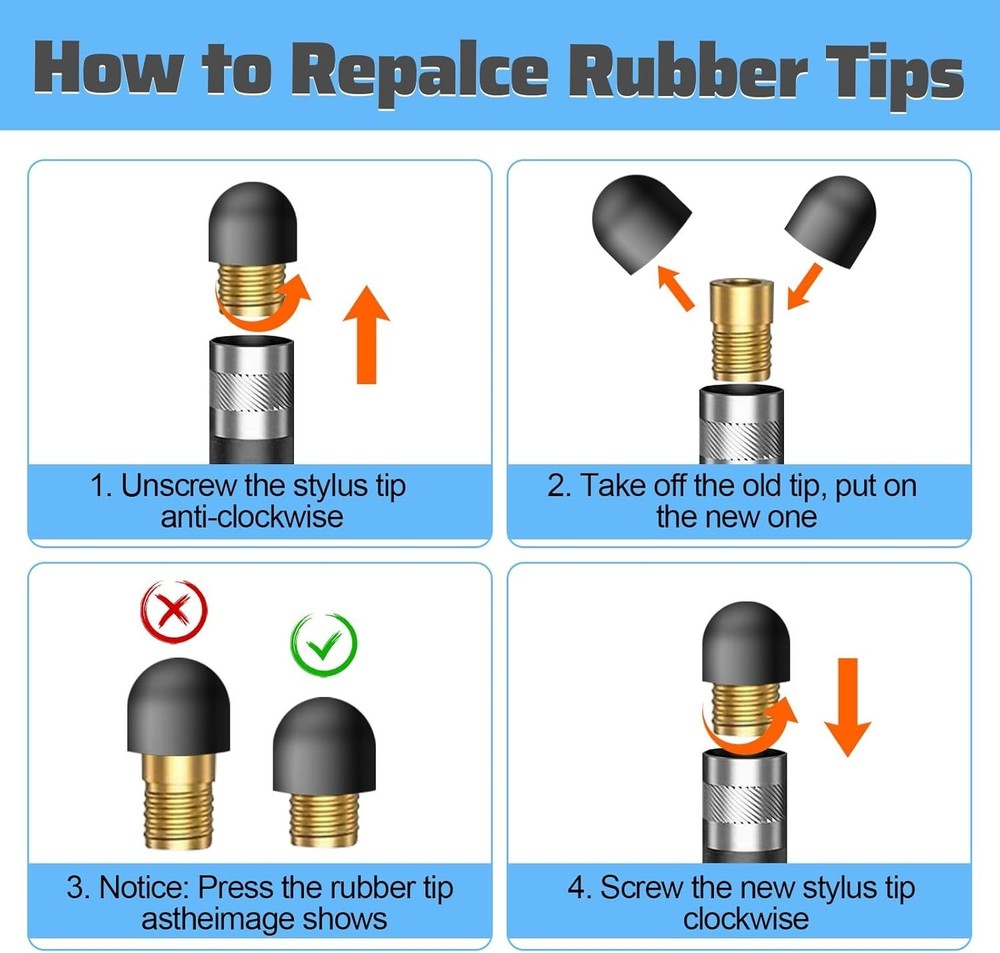 How to Repalce Rubber Tips

1. Unscrew the stylus tip anti-clockwise

2. Take off the old tip, put on the new one

3. Notice: Press the rubber tip astheimage shows

4. Screw the new stylus tip clockwise