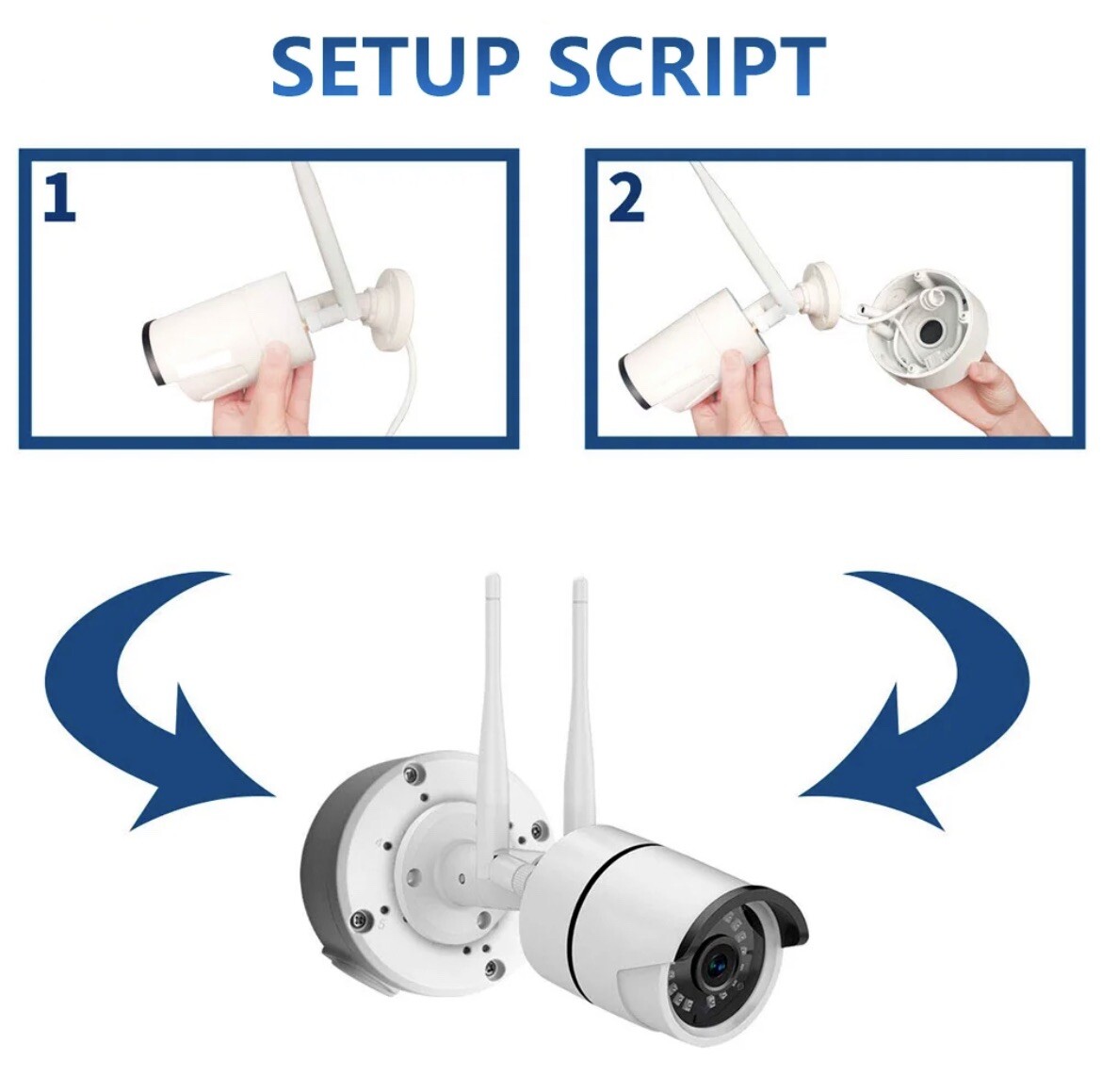 SETUP SCRIPT

1

2