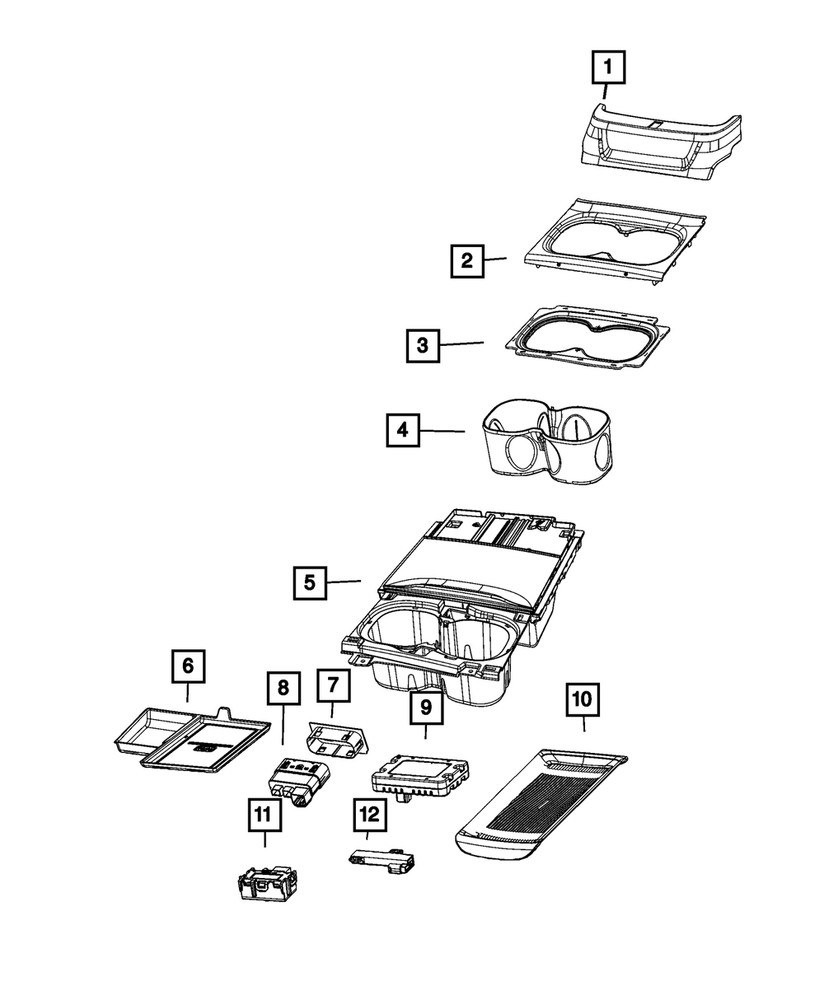 1
2
3
4
5
6
8
7
9
10
11
12