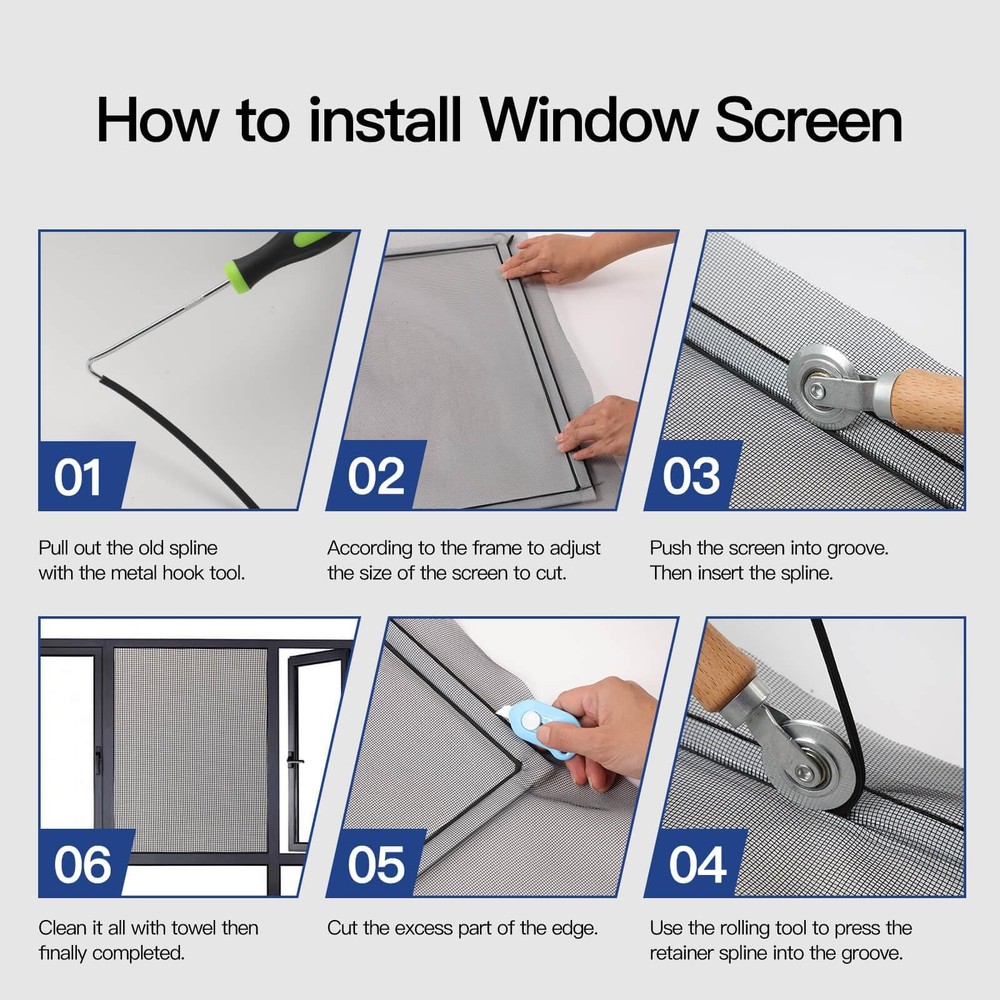 How to install Window Screen

01

Pull out the old spline with the metal hook tool.

02

According to the frame to adjust the size of the screen to cut.

03

Push the screen into groove. Then insert the spline.

06

Clean it all with towel then finally completed.

05

Cut the excess part of the edge.

04

Use the rolling tool to press the retainer spline into the groove.