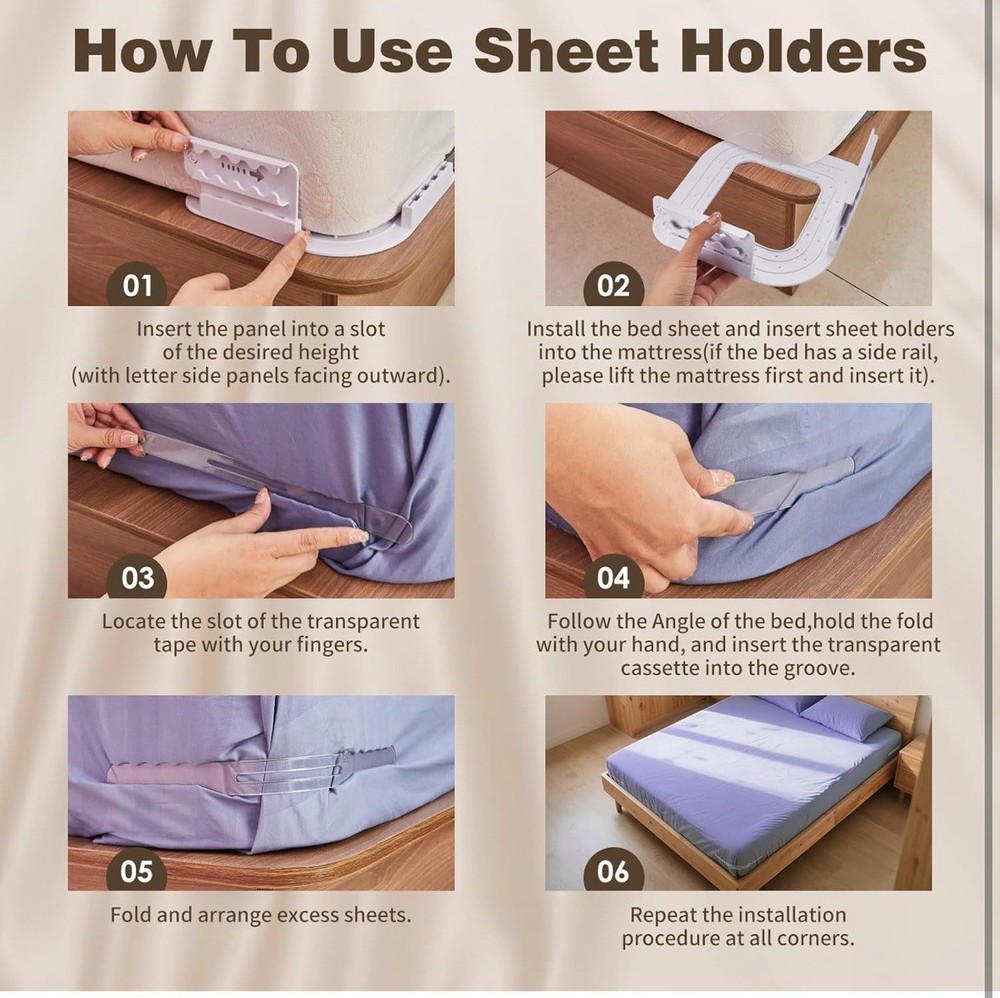 How To Use Sheet Holders

01

Insert the panel into a slot of the desired height (with letter side panels facing outward).

02

Install the bed sheet and insert sheet holders into the mattress(if the bed has a side rail, please lift the mattress first and insert it).

03

Locate the slot of the transparent tape with your fingers.

04

Follow the Angle of the bed,hold the fold with your hand, and insert the transparent cassette into the groove.

05

Fold and arrange excess sheets.

06

Repeat the installation procedure at all corners.