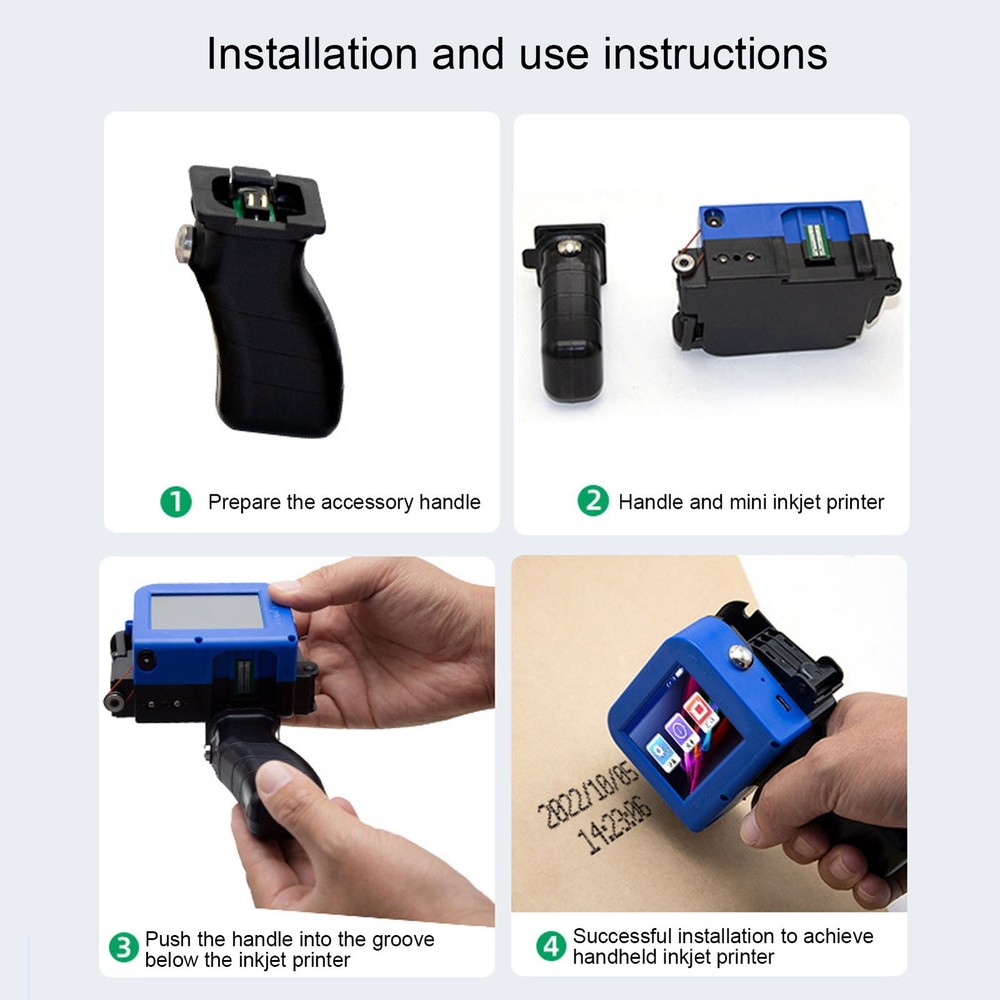 Installation and use instructions

1 Prepare the accessory handle

2 Handle and mini inkjet printer

3 Push the handle into the groove below the inkjet printer

2022/10/05
14:23:06

4 Successful installation to achieve handheld inkjet printer