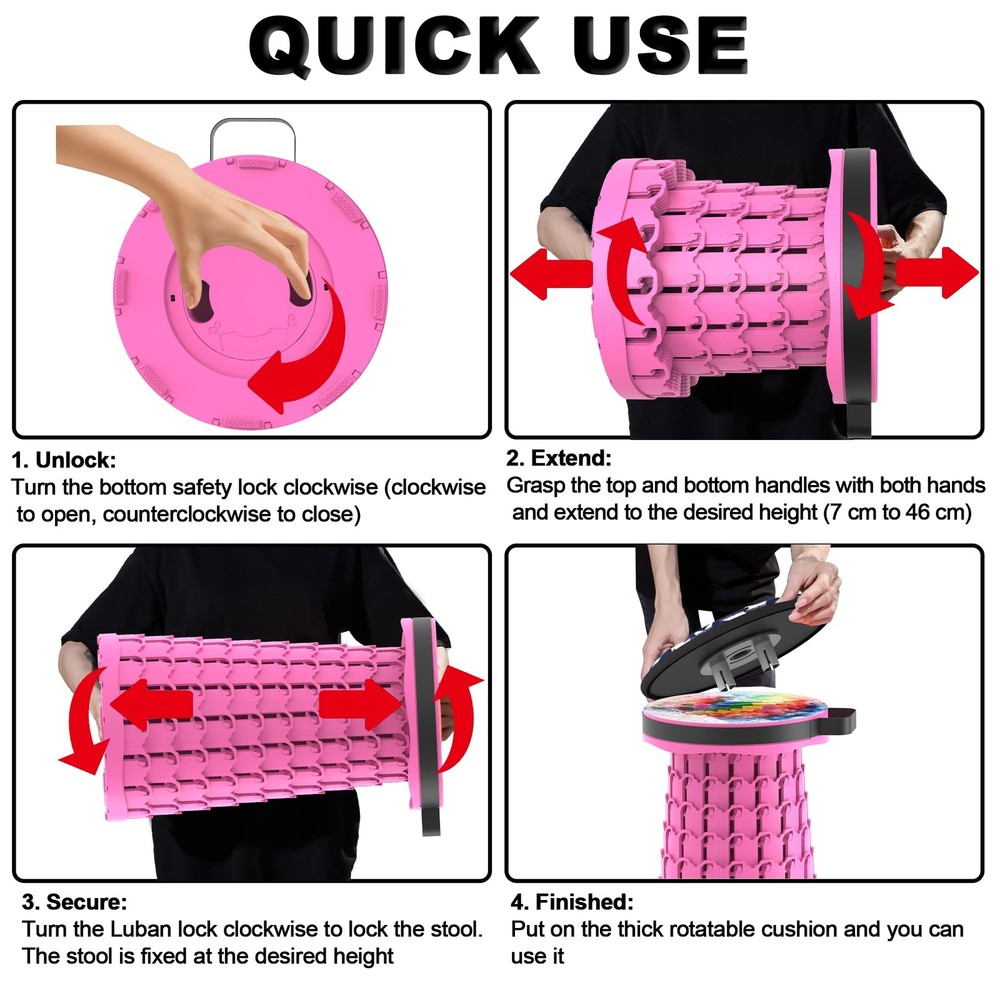 QUICK USE

1. Unlock:
Turn the bottom safety lock clockwise (clockwise to open, counterclockwise to close)

2. Extend:
Grasp the top and bottom handles with both hands and extend to the desired height (7 cm to 46 cm)

3. Secure:
Turn the Luban lock clockwise to lock the stool. The stool is fixed at the desired height

4. Finished:
Put on the thick rotatable cushion and you can use it